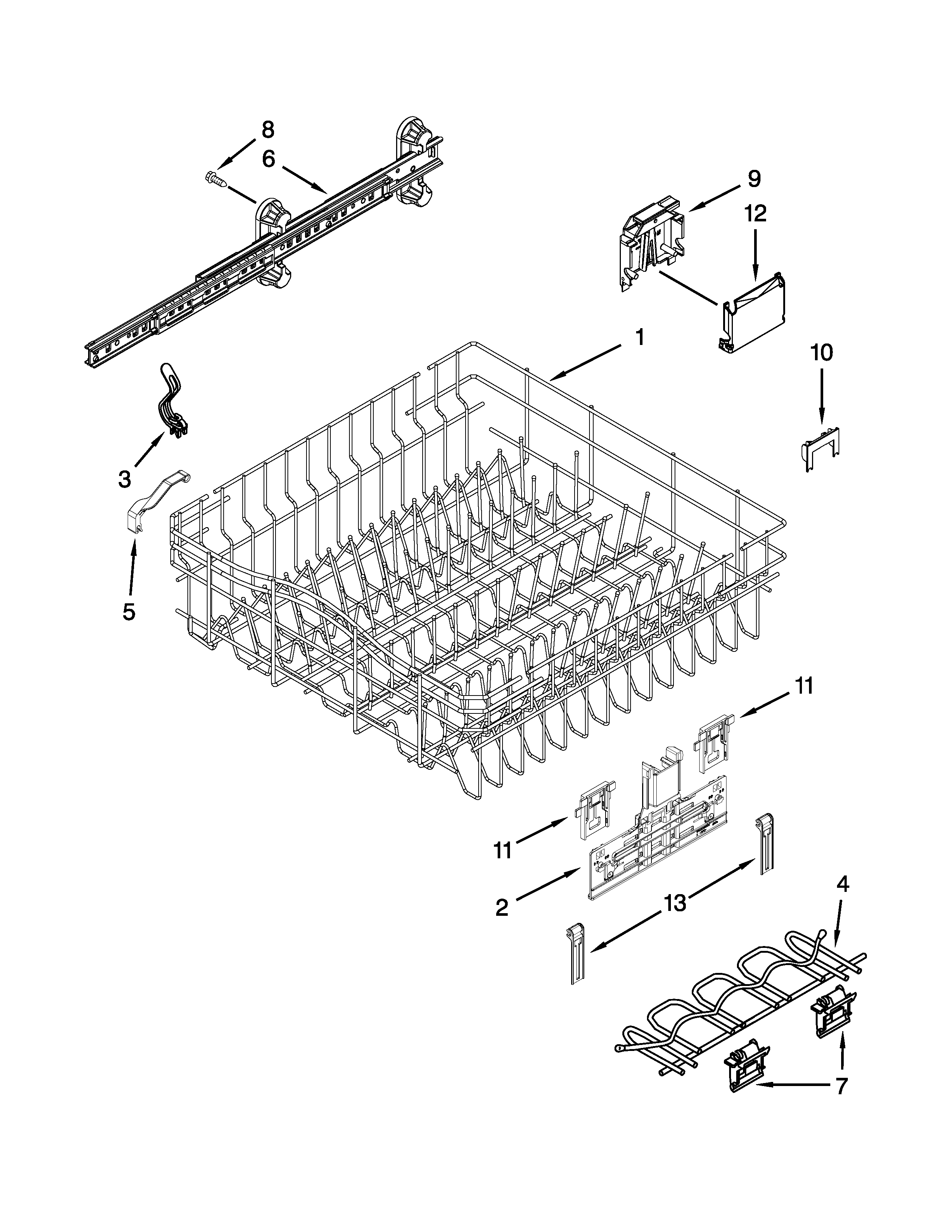 8
6
9
12
1
10
3
5
11
11
2
13
4
7