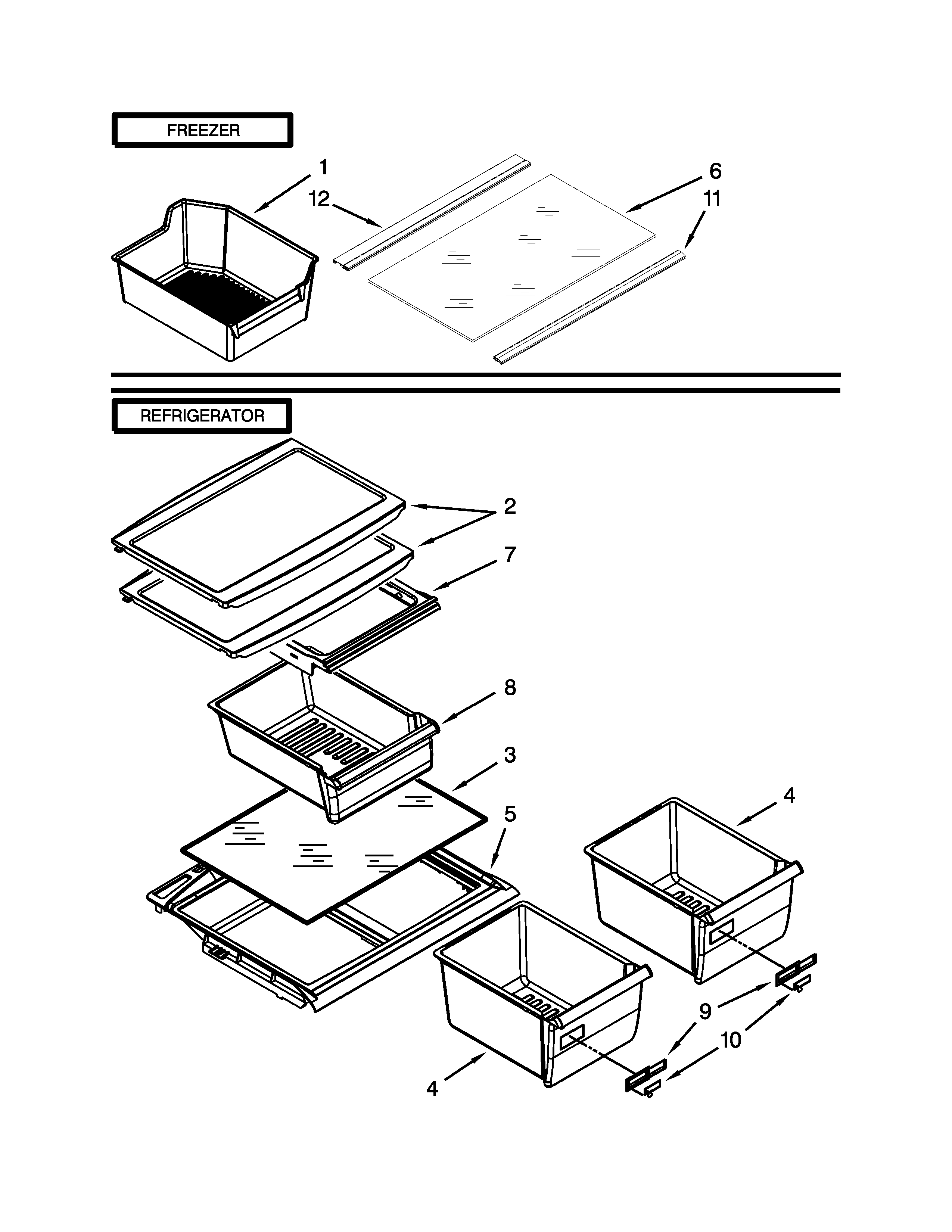 FREEZER

1

12

6

11

REFRIGERATOR

2

7

8

3

5

4

9

10

4