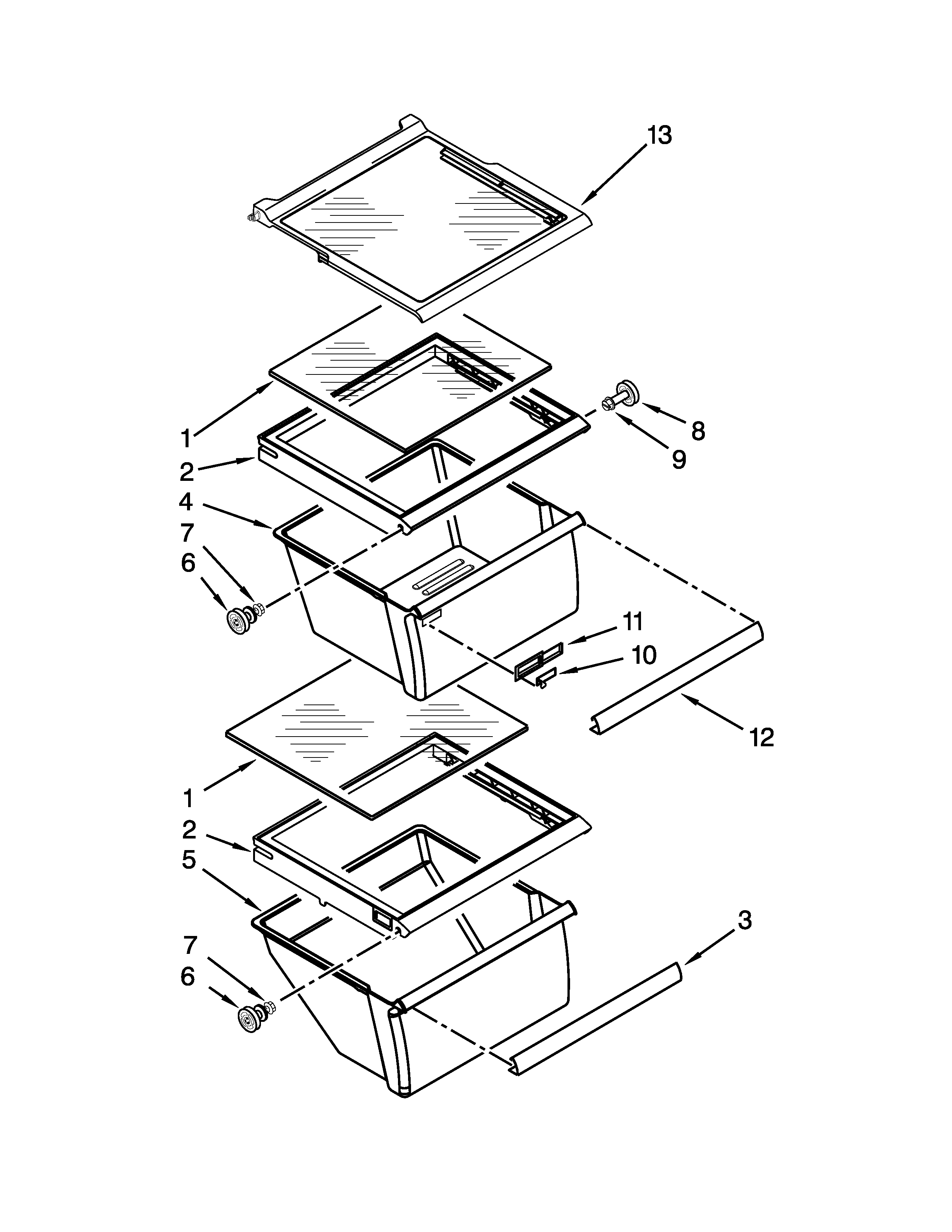 13
1
8
9
2
4
7
6
11
10
12
1
2
5
3
7
6