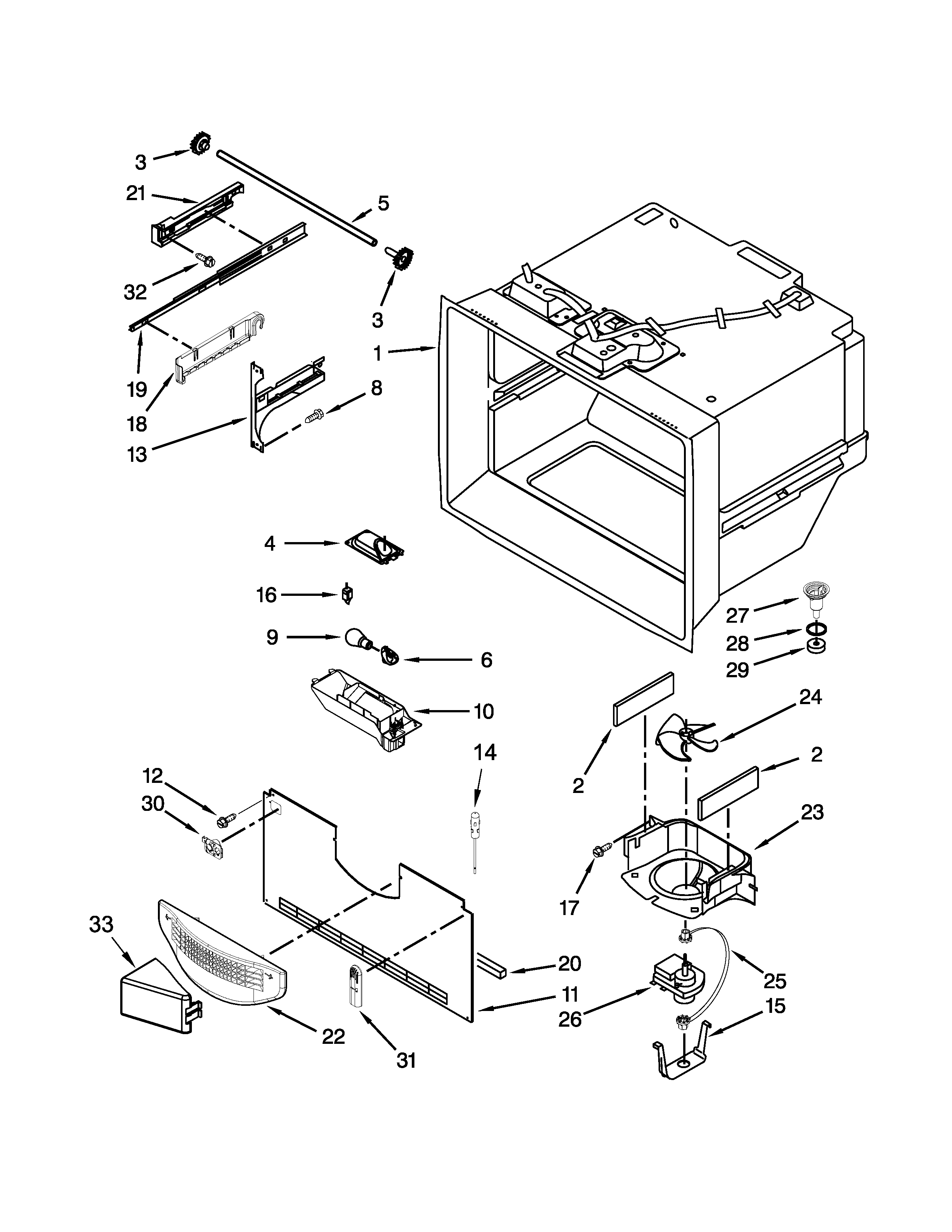 3
21
5
32
3
1
19
18
8
13
4
16
9
6
27
28
29
10
24
14
2
2
12
30
23
17
33
20
25
11
26
15
22
31