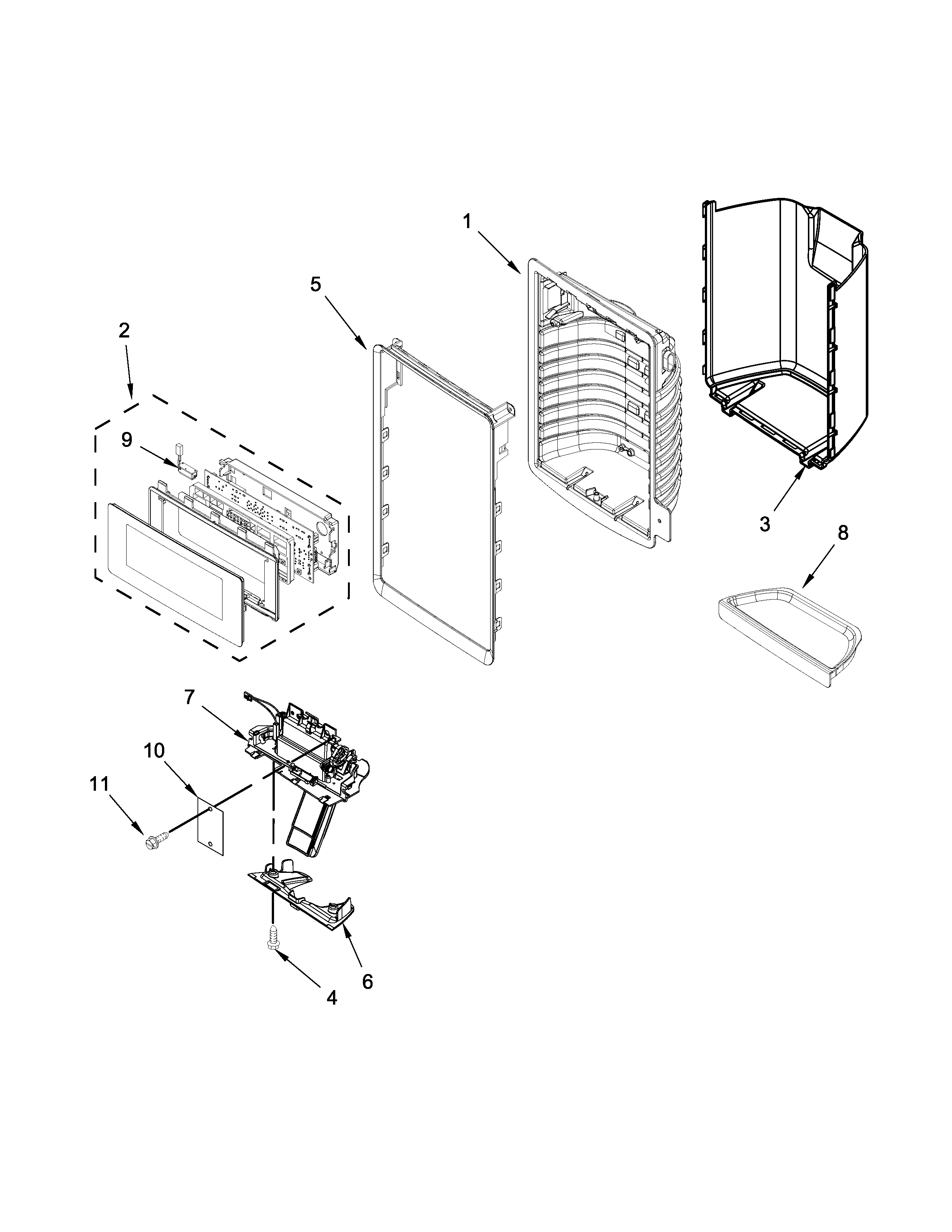 1
5
2
9
3
8
7
10
11
6
4