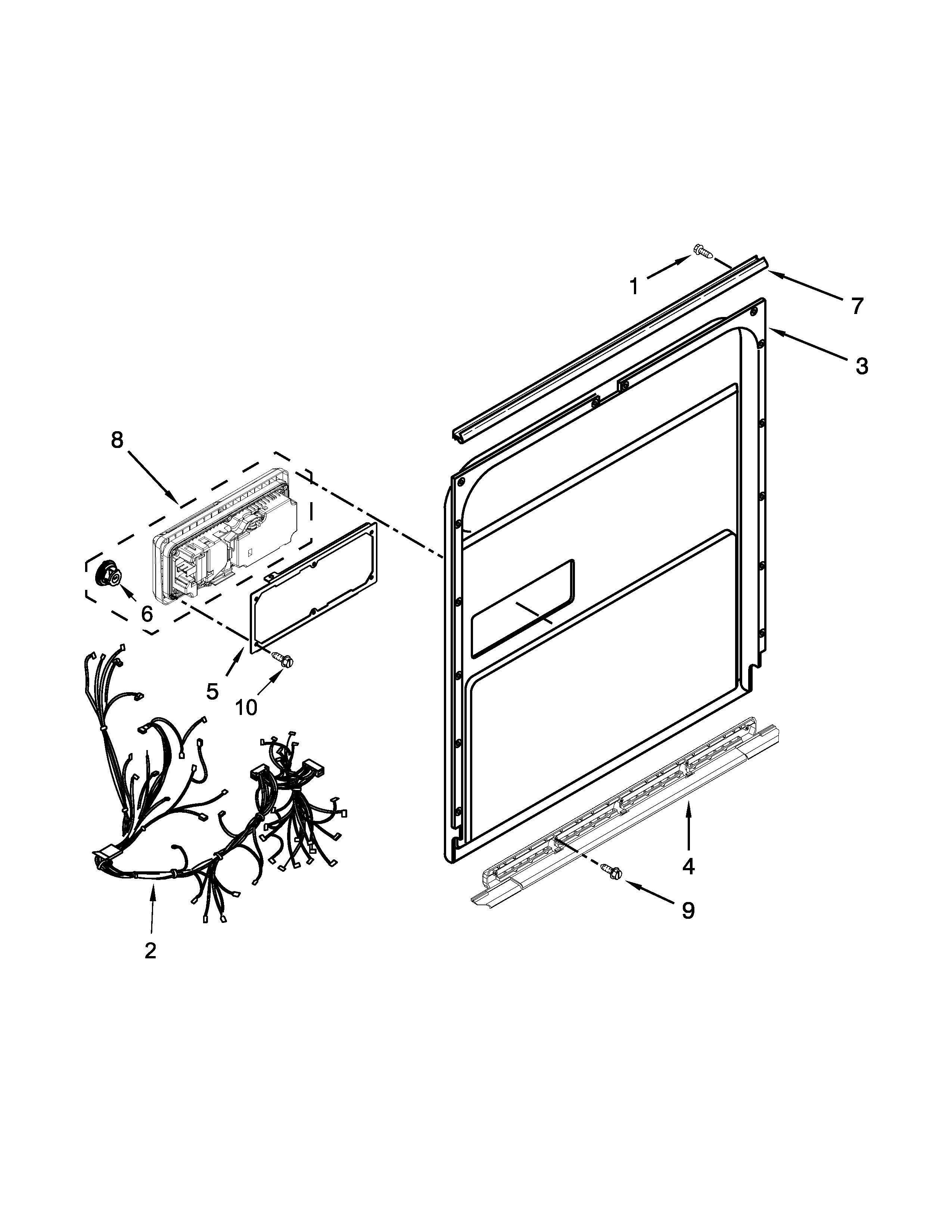 1
7
3
8
6
5
10
2
4
9