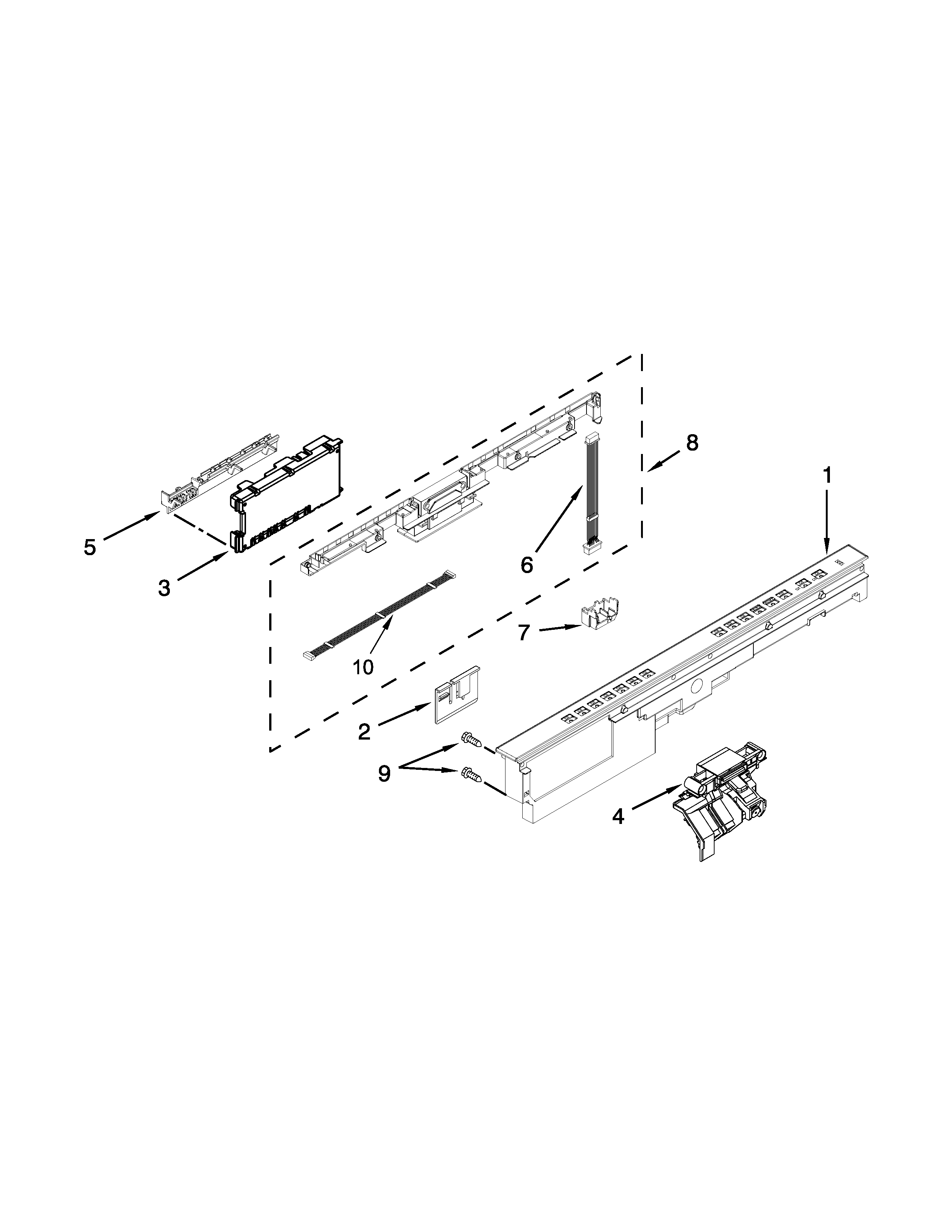 8
1
5
3
6
7
10
2
9
4