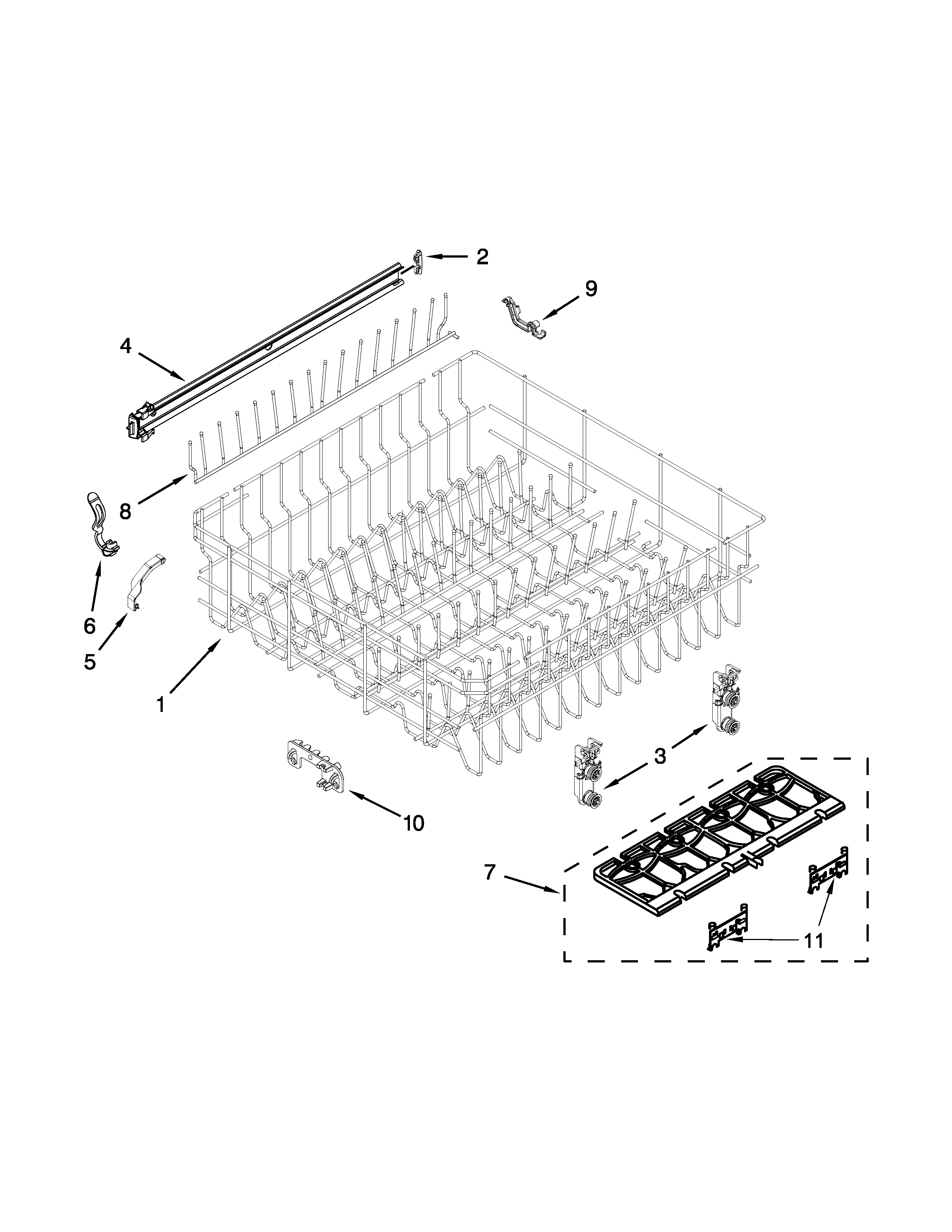 2
9
4
8
6
5
1
3
10
7
11