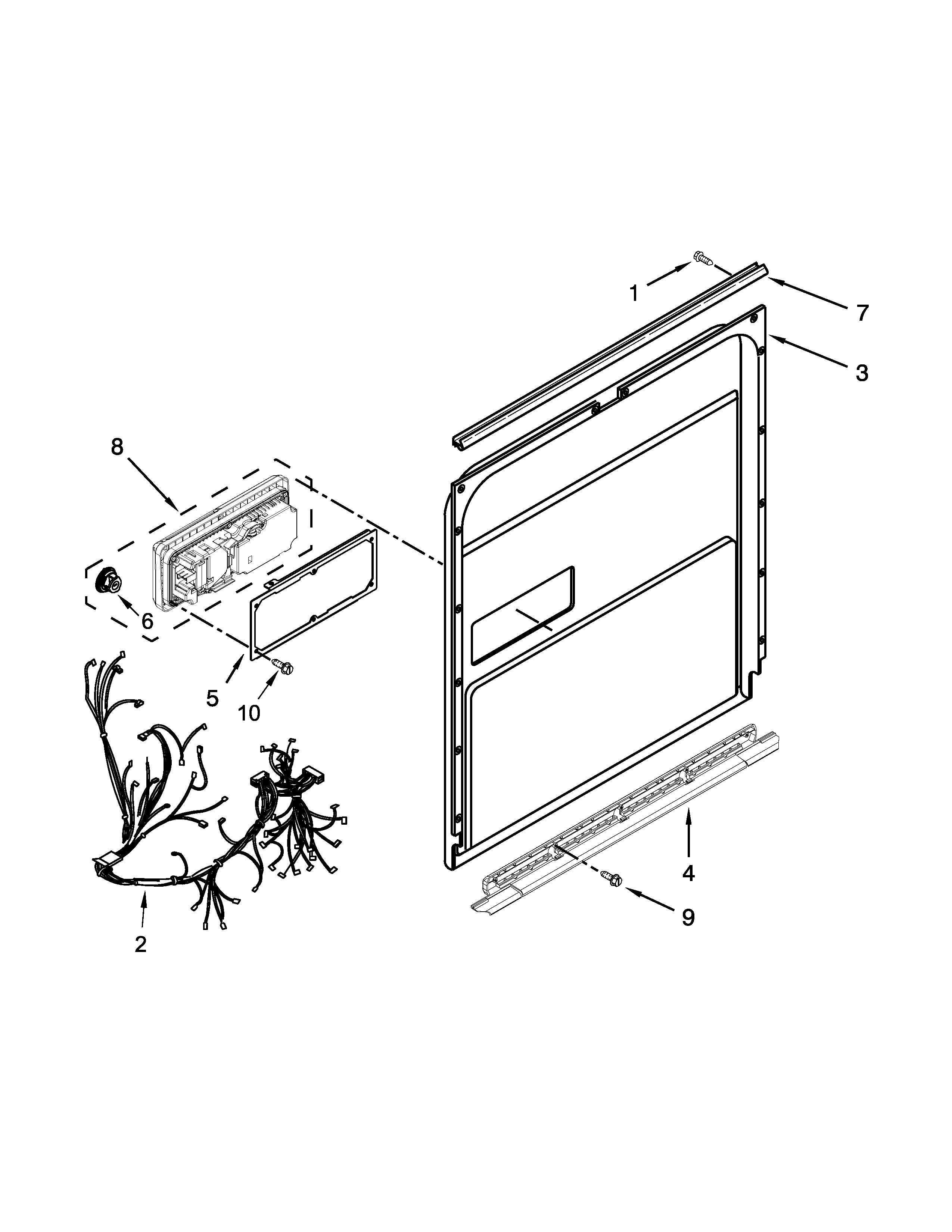 1
7
3
8
6
5
10
2
4
9