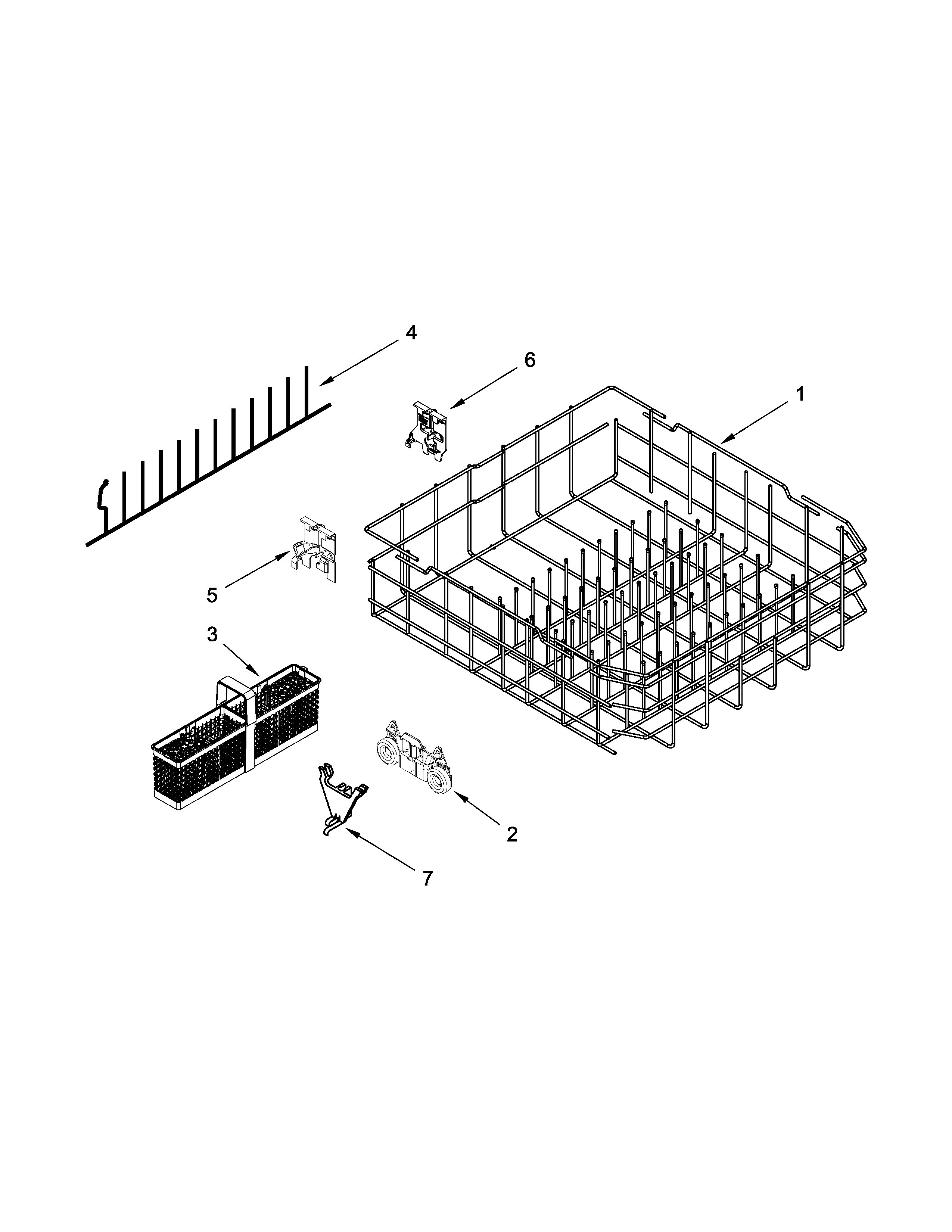 4

6

1

5

3

2

7