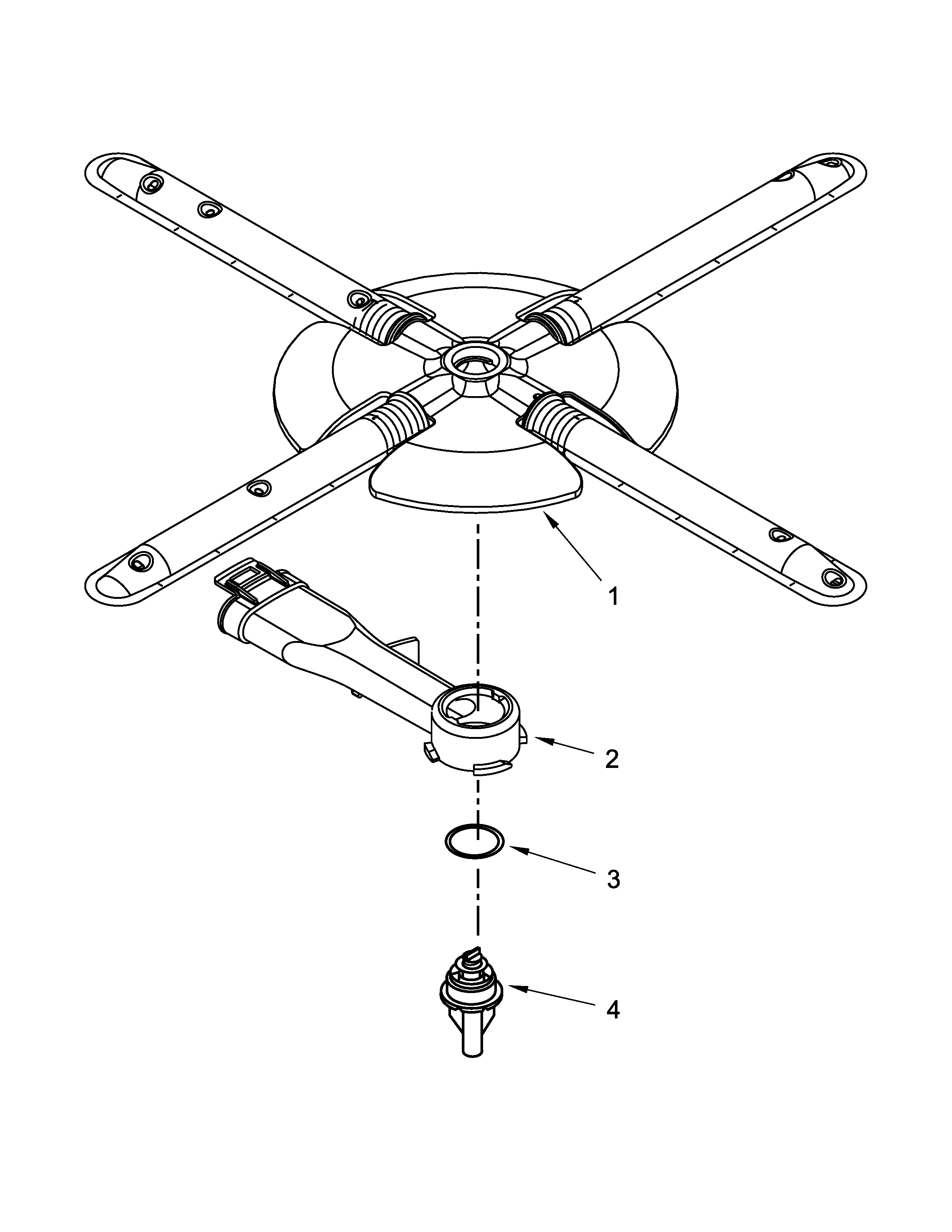 1
2
3
4