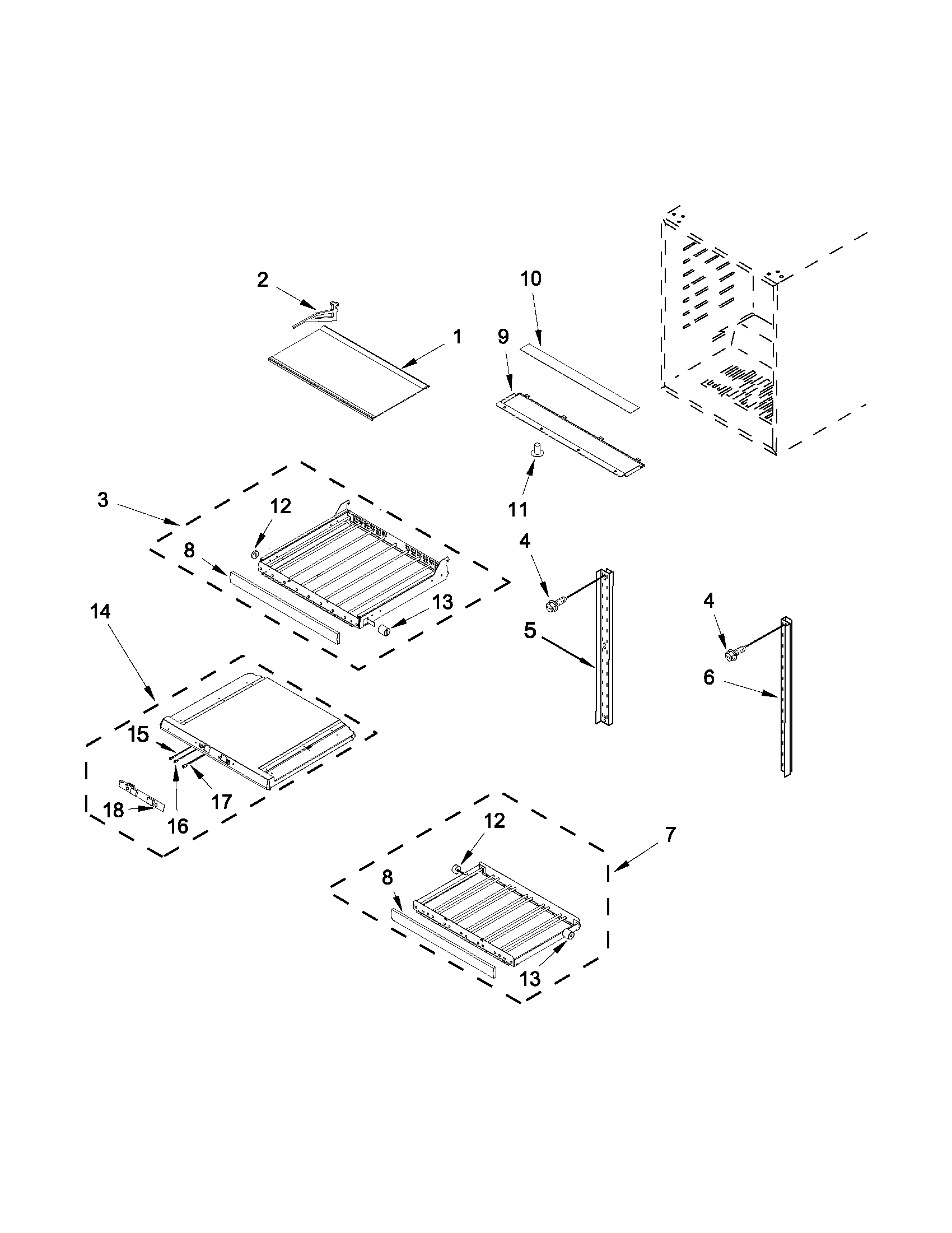 2
10
1
9
11
3
12
8
13
4
5
4
6
14
15
17
18
16
12
7
8
13