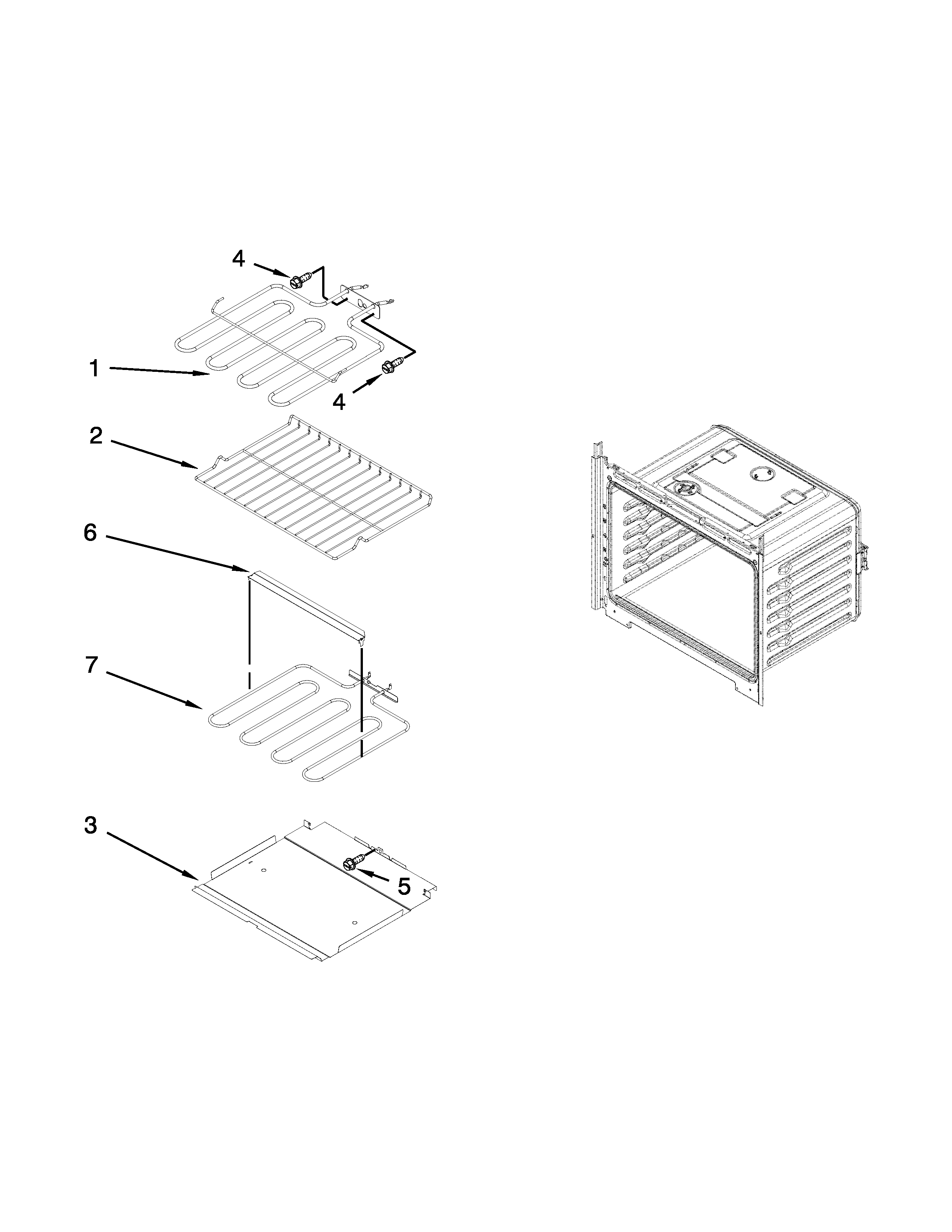 4

1

4

2

6

7

3

5