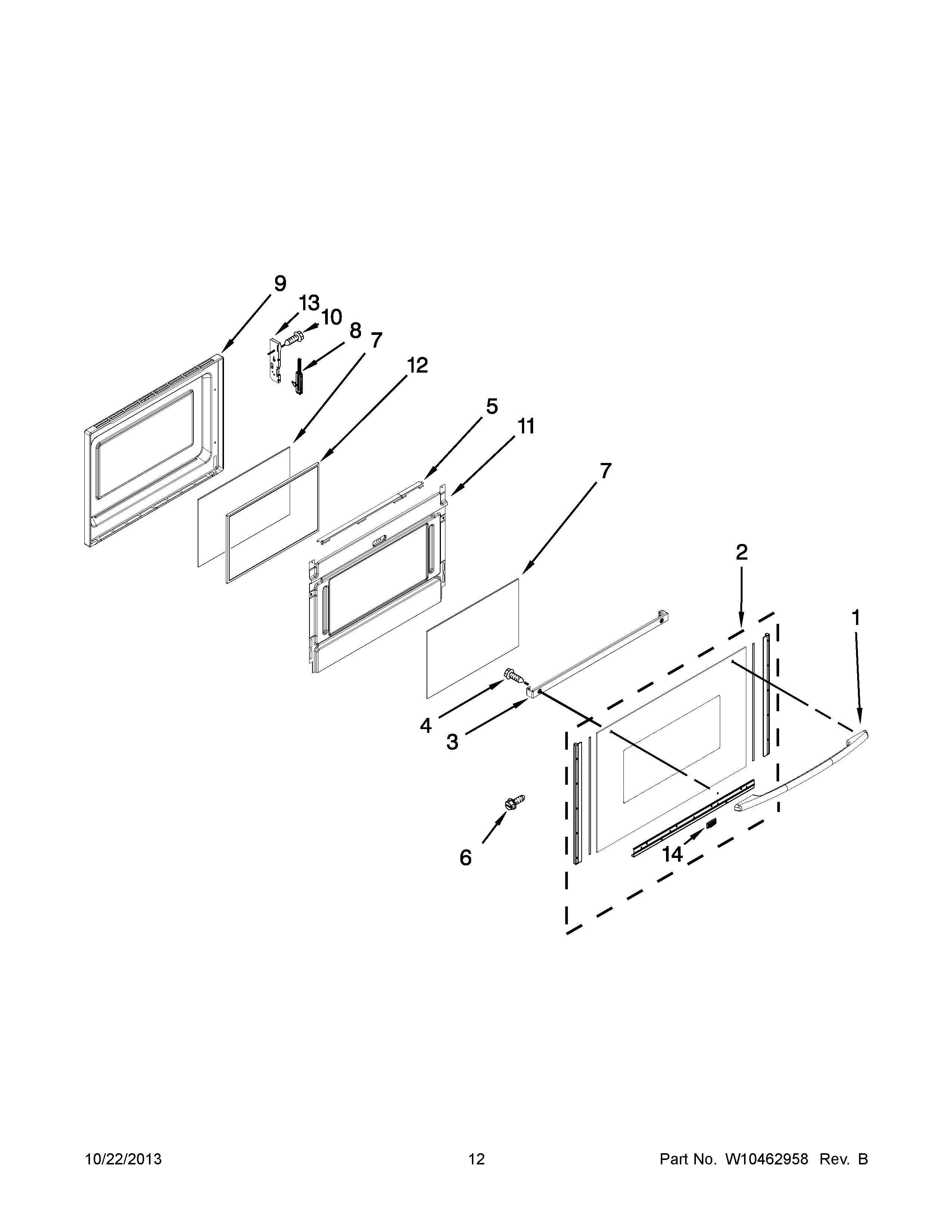 9
13
10
8
7
12
5
11
7
2
1
4
3
6
14

10/22/2013 12 Part No. W10462958 Rev. B