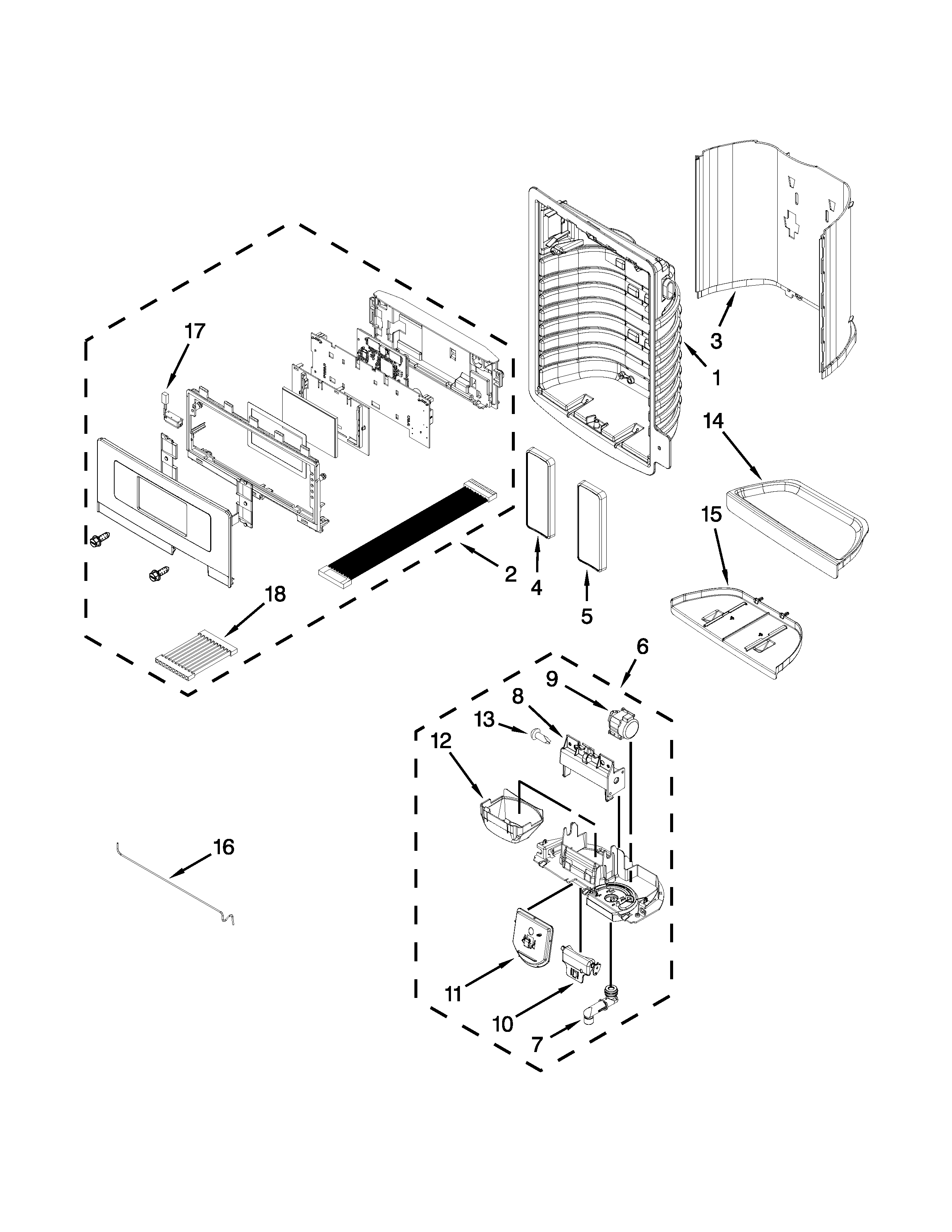 17
3
1
14
15
2
4
5
18
6
9
8
13
12
16
11
10
7