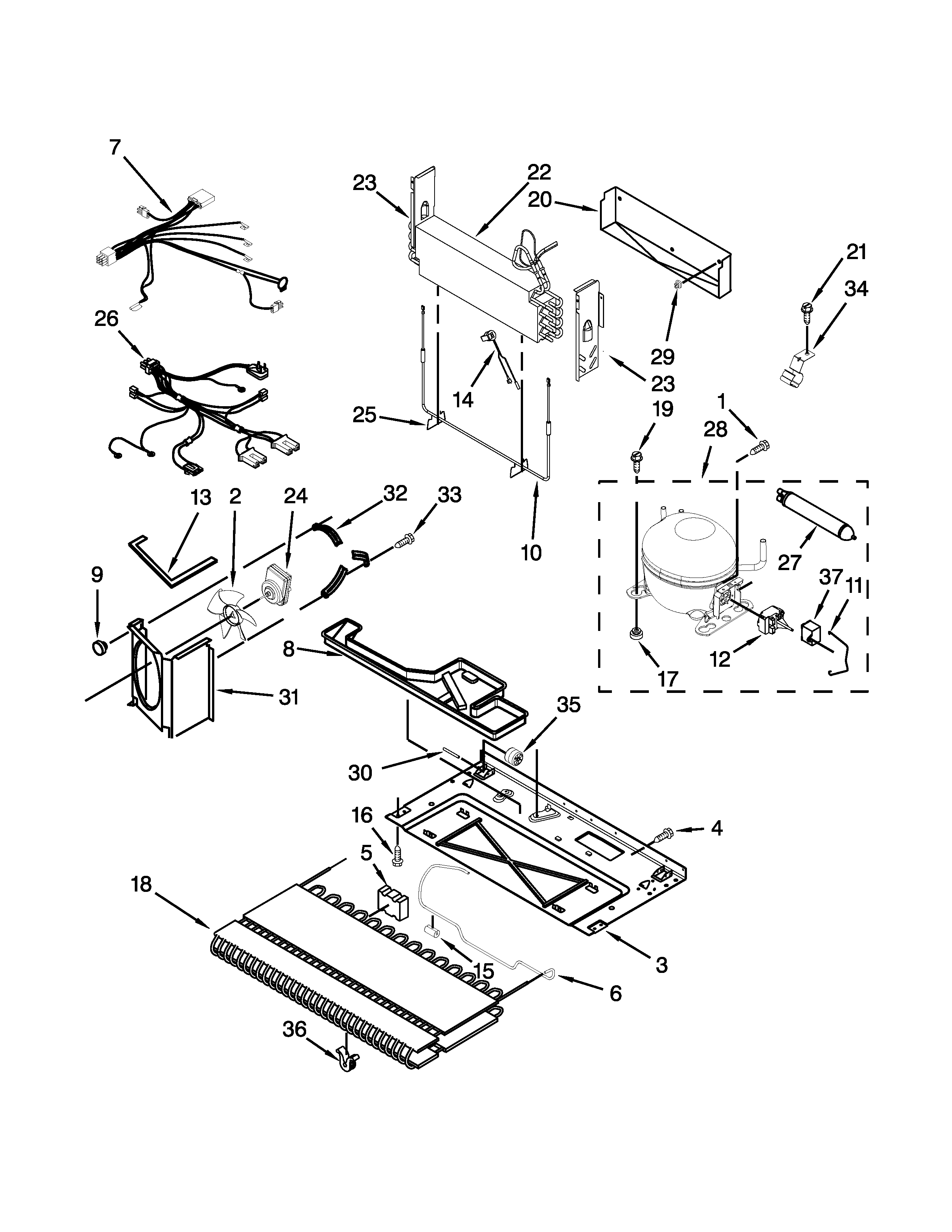 7
23
22
20
21
34
26
29
23
14
25
19
1
28
13
2
24
32
33
10
27
9
37
11
8
12
17
31
35
30
16
4
5
18
15
3
6
36