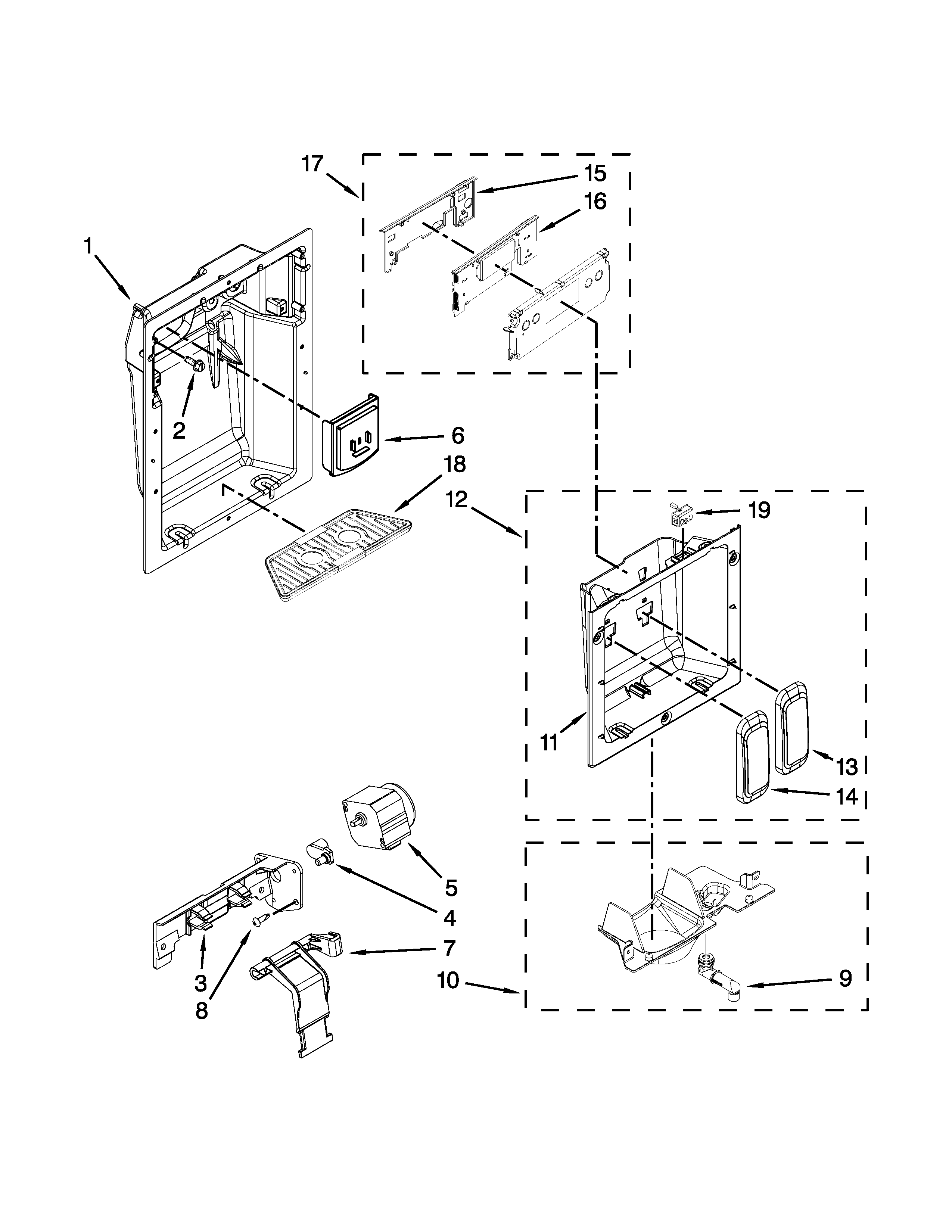 17
15
16
1
2
6
18
12
19
11
13
14
5
4
7
3
8
10
9