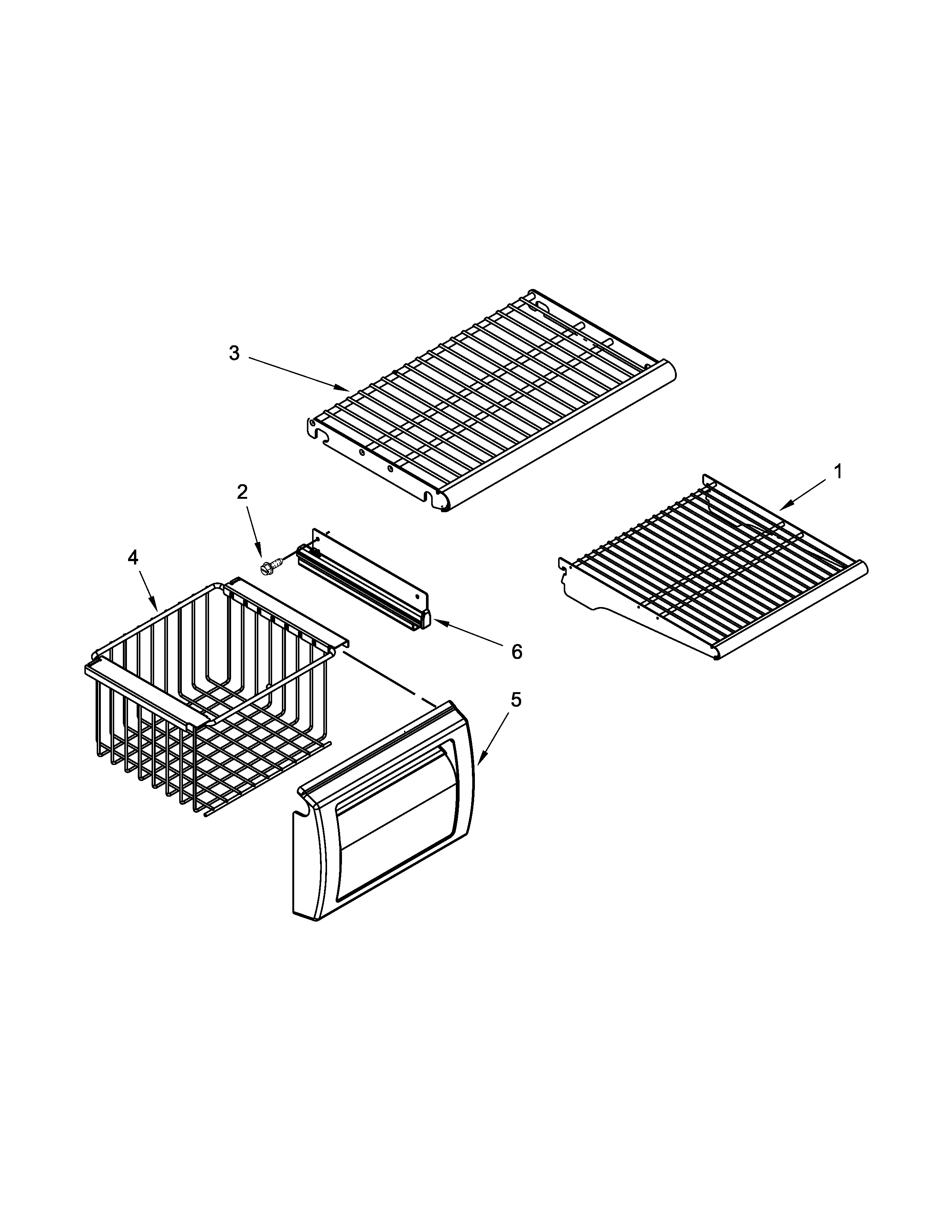 3
1
2
4
6
5