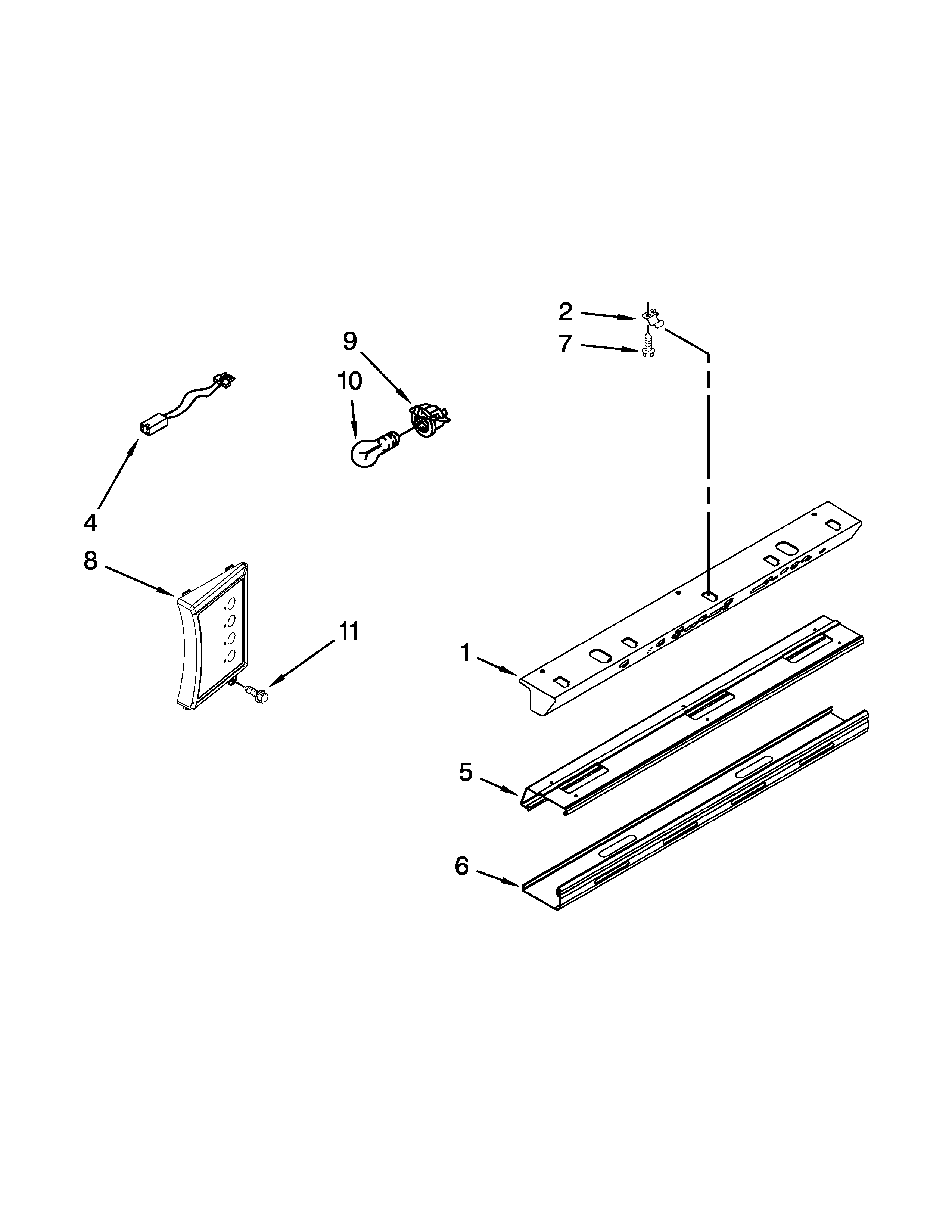 2
7
9
10
4
8
11
1
5
6