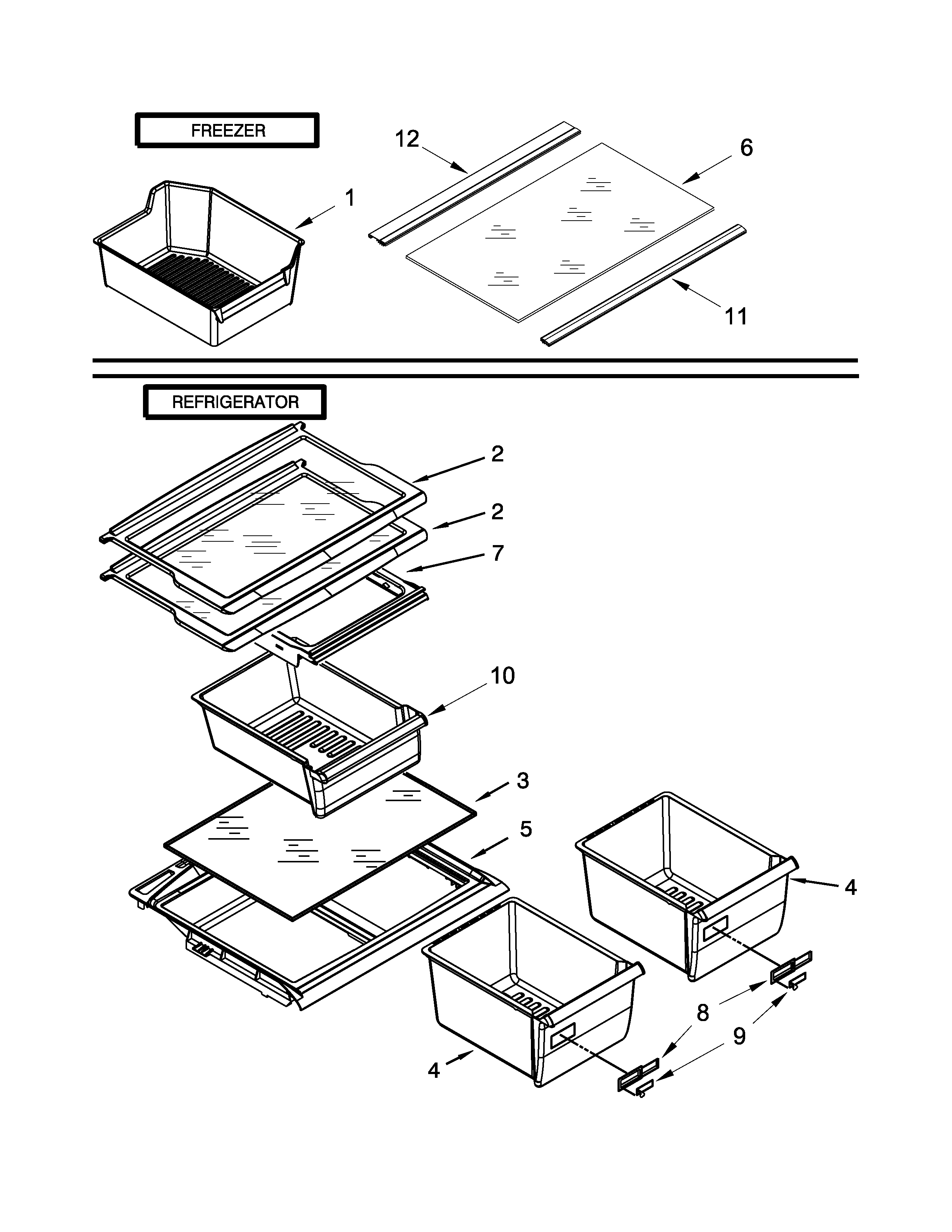 FREEZER

12

6

1

11

REFRIGERATOR

2

2

7

10

3

5

4

8

9

4