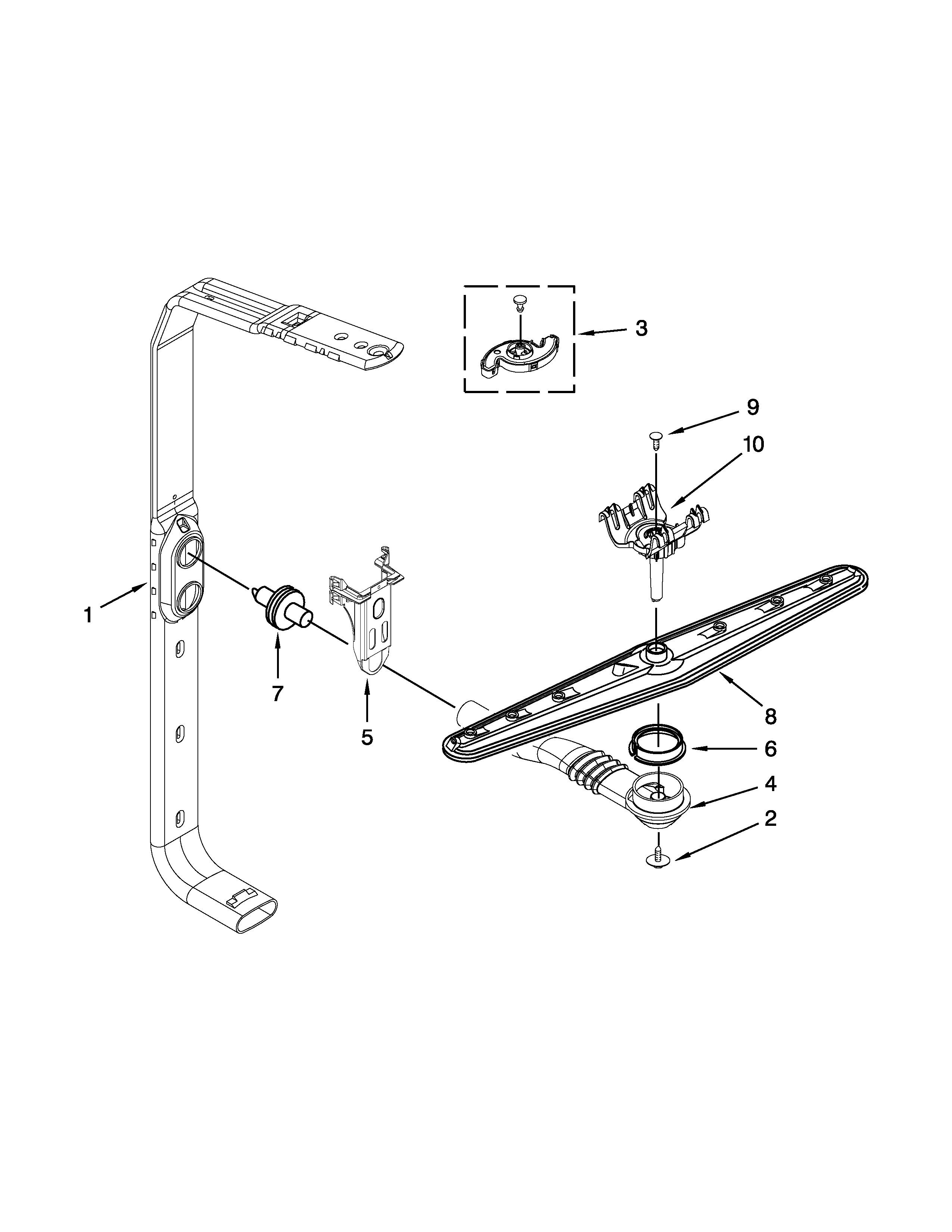 3

9

10

1

7

5

8

6

4

2