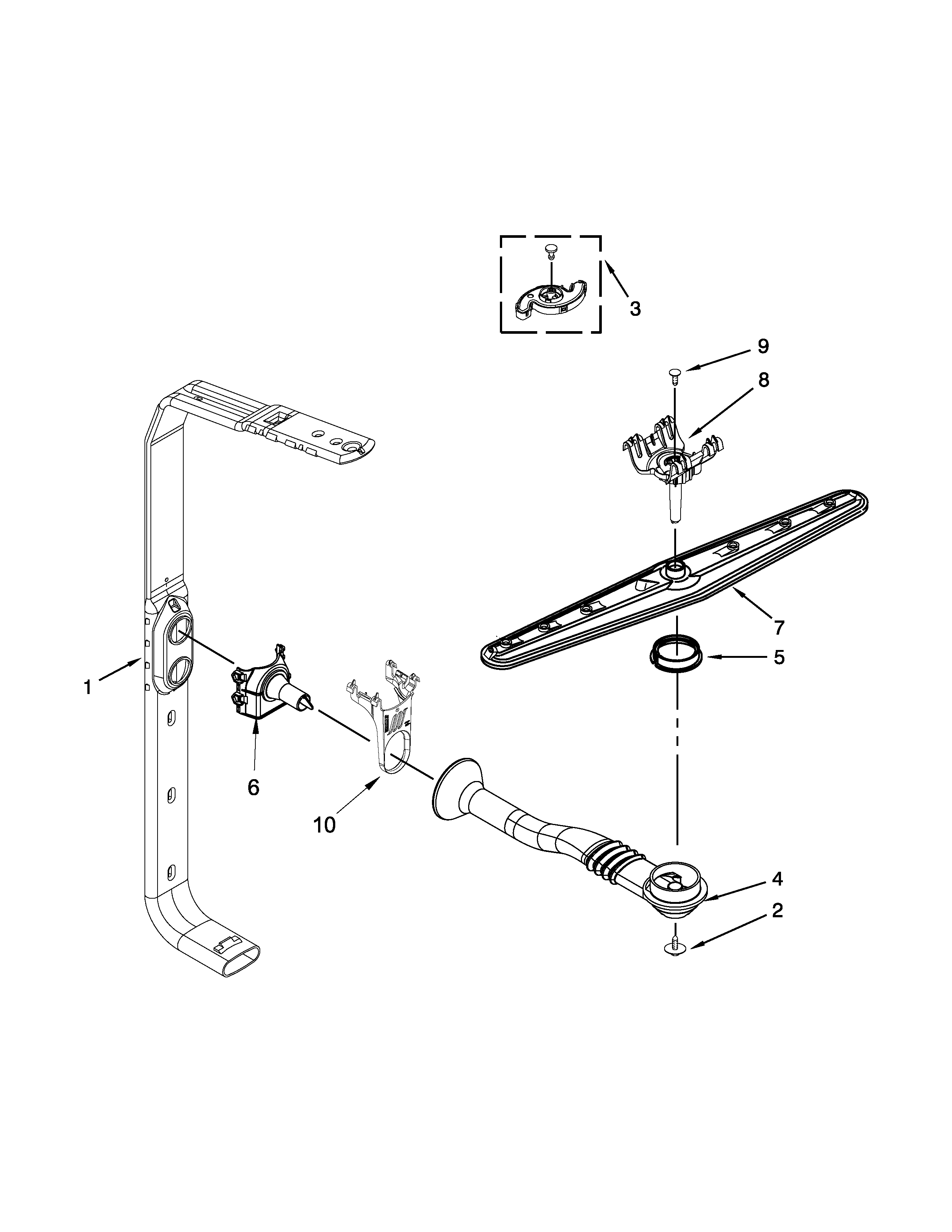 3

9

8

7

5

1

6

10

4

2