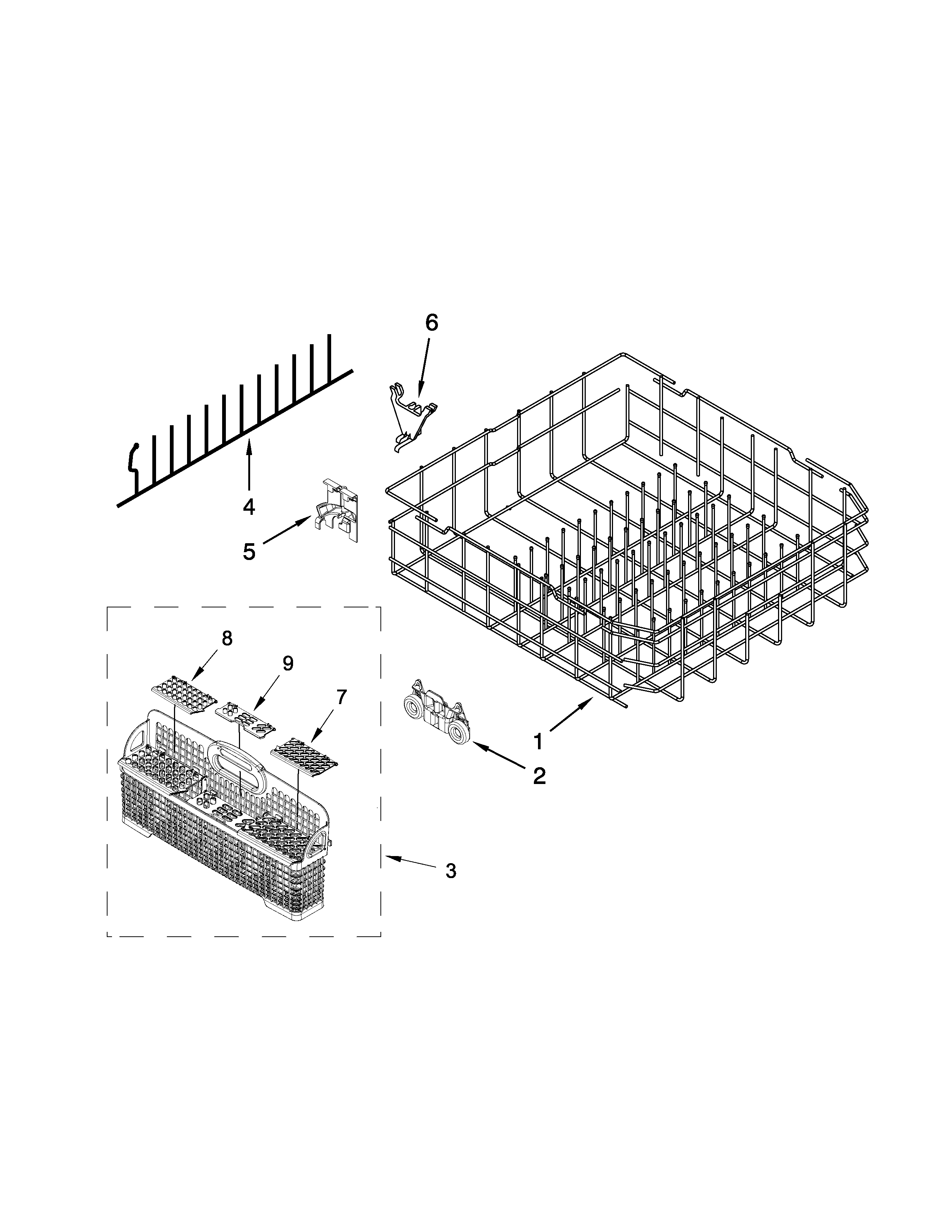 6

4

5

8

9

7

1

2

3