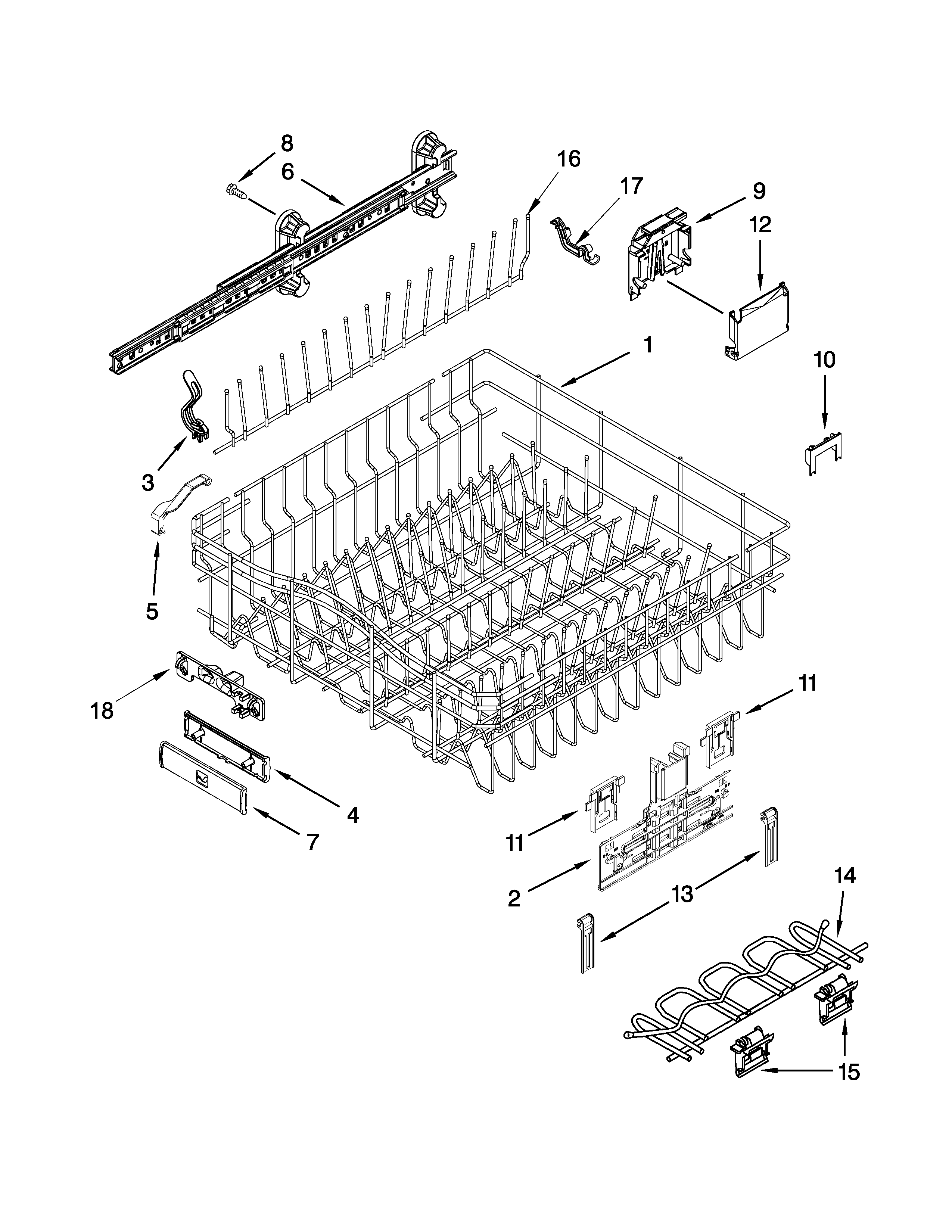 8
6
16
17
9
12
1
10
3
5
18
4
7
11
11
2
13
14
15