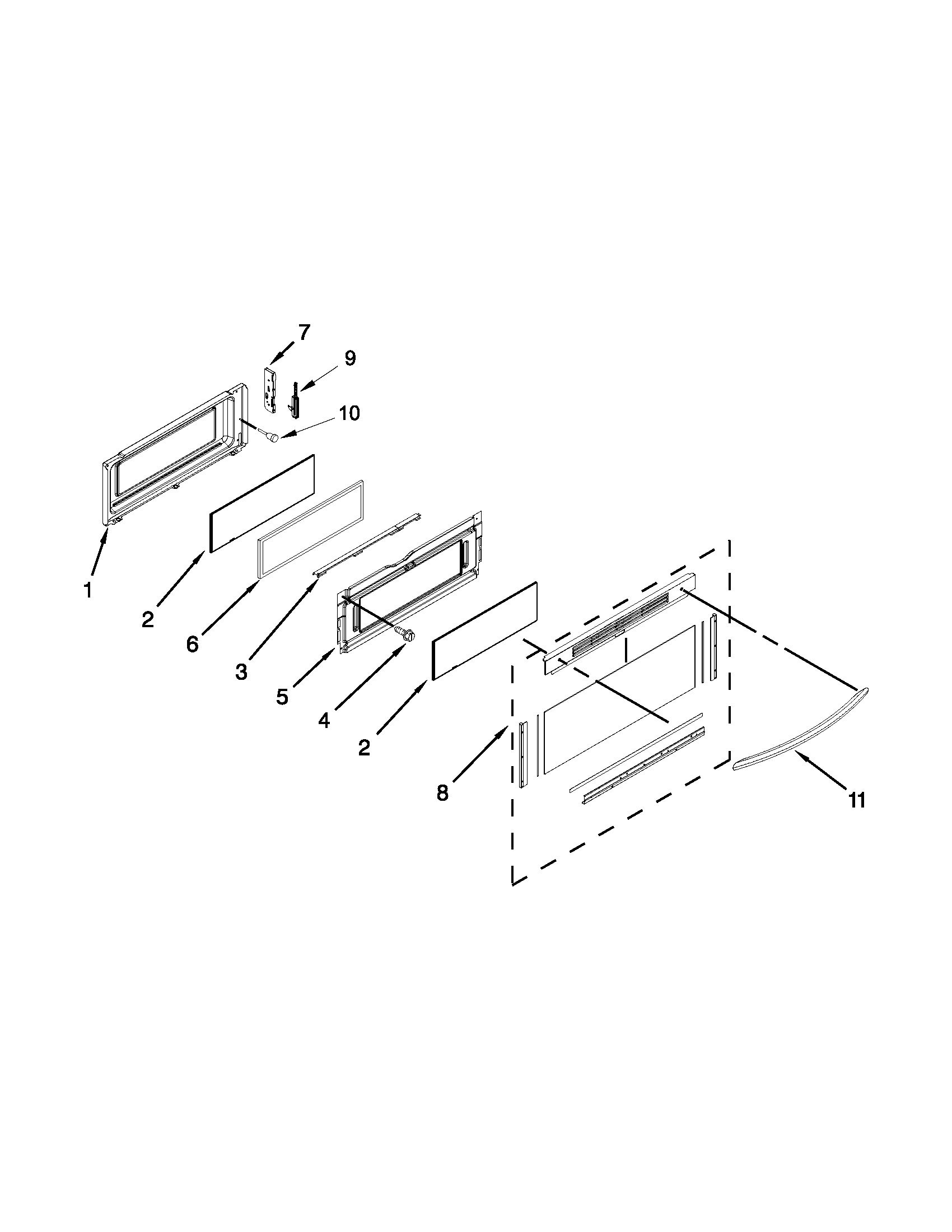 7
9
10
1
2
6
3
5
4
2
8
11