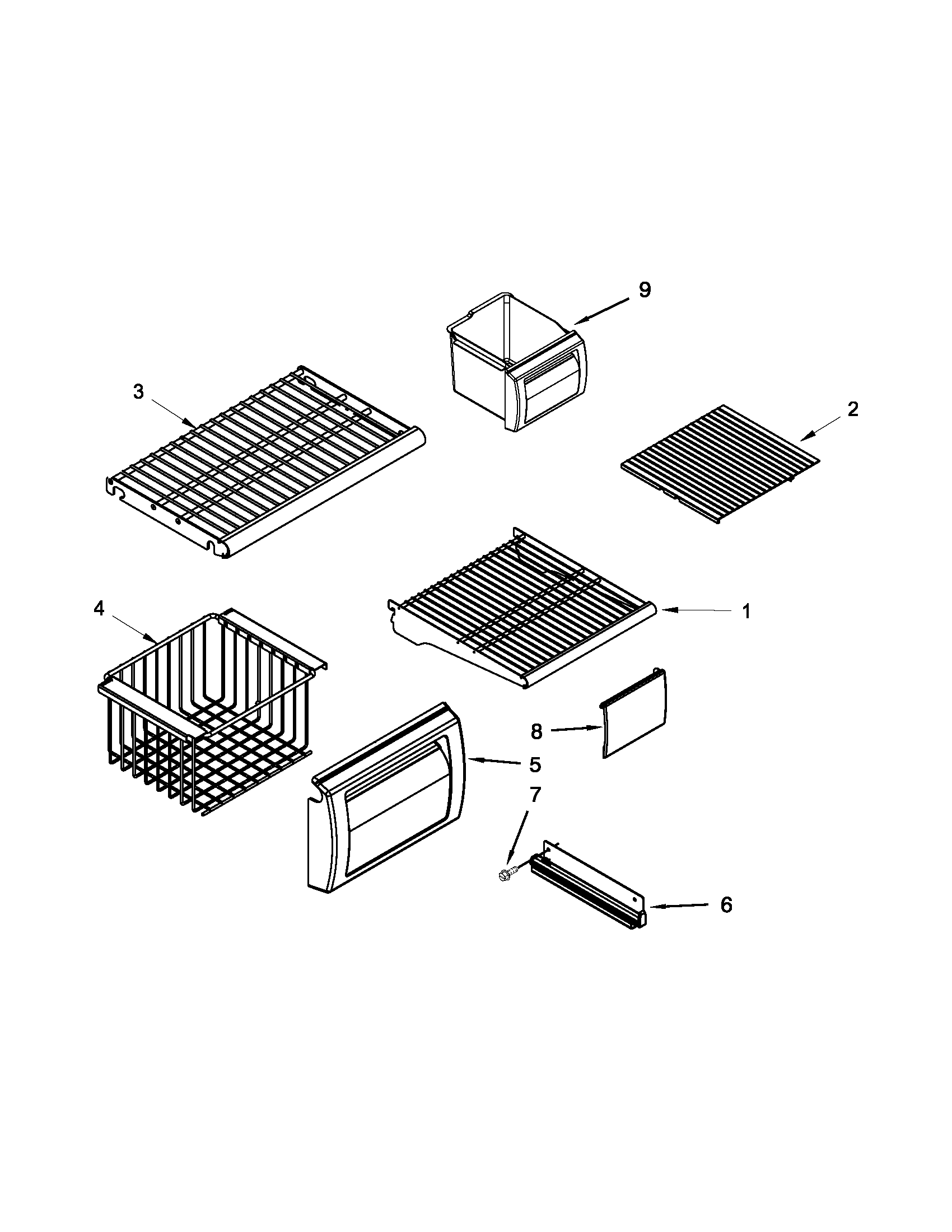 9

3

2

4

1

8

5

7

6