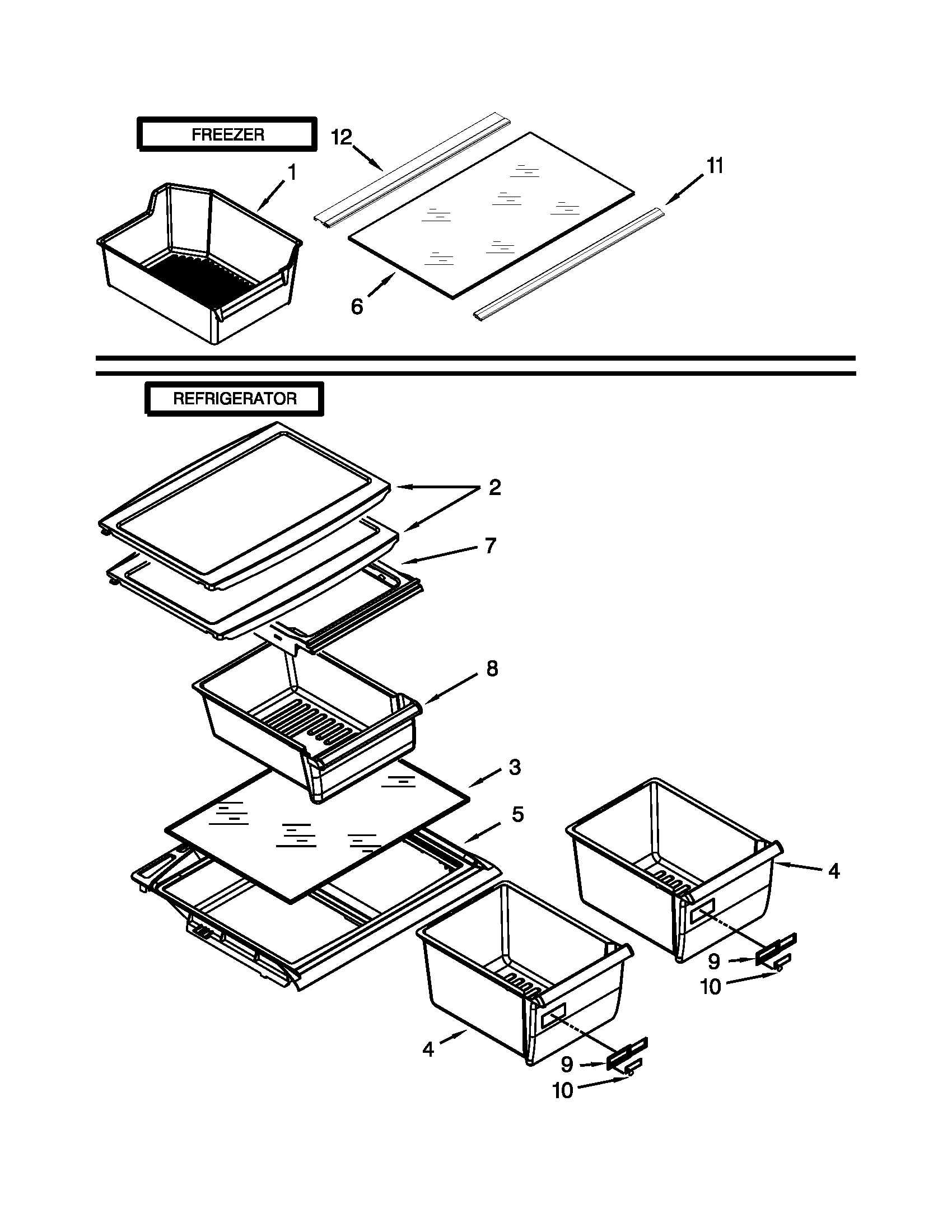 FREEZER

12

1

11

6

REFRIGERATOR

2

7

8

3

5

4

9

10

4

9

10