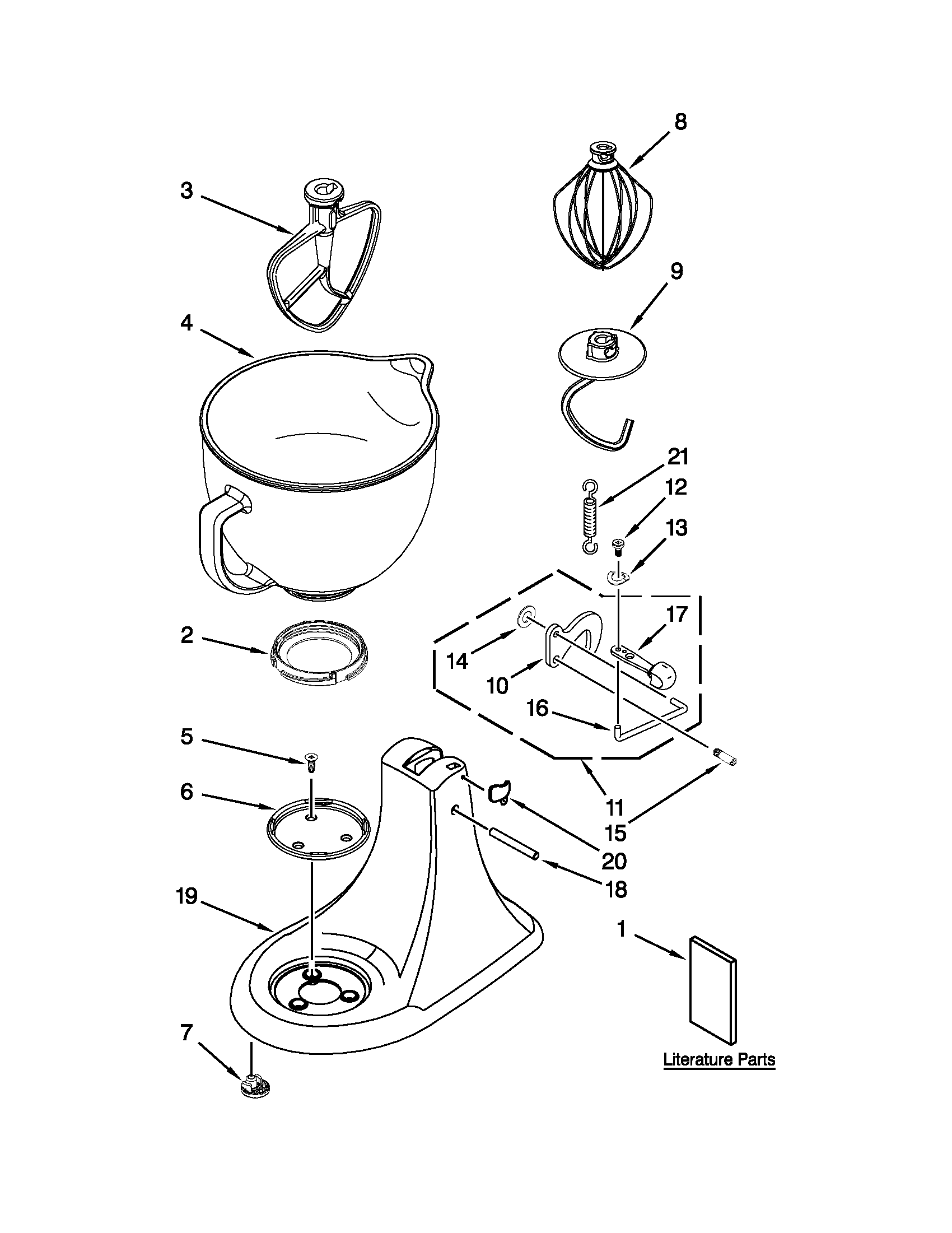 8
3
9
4
21
12
13
17
2
14
10
16
5
6
11
15
20
18
19
1
7
Literature Parts