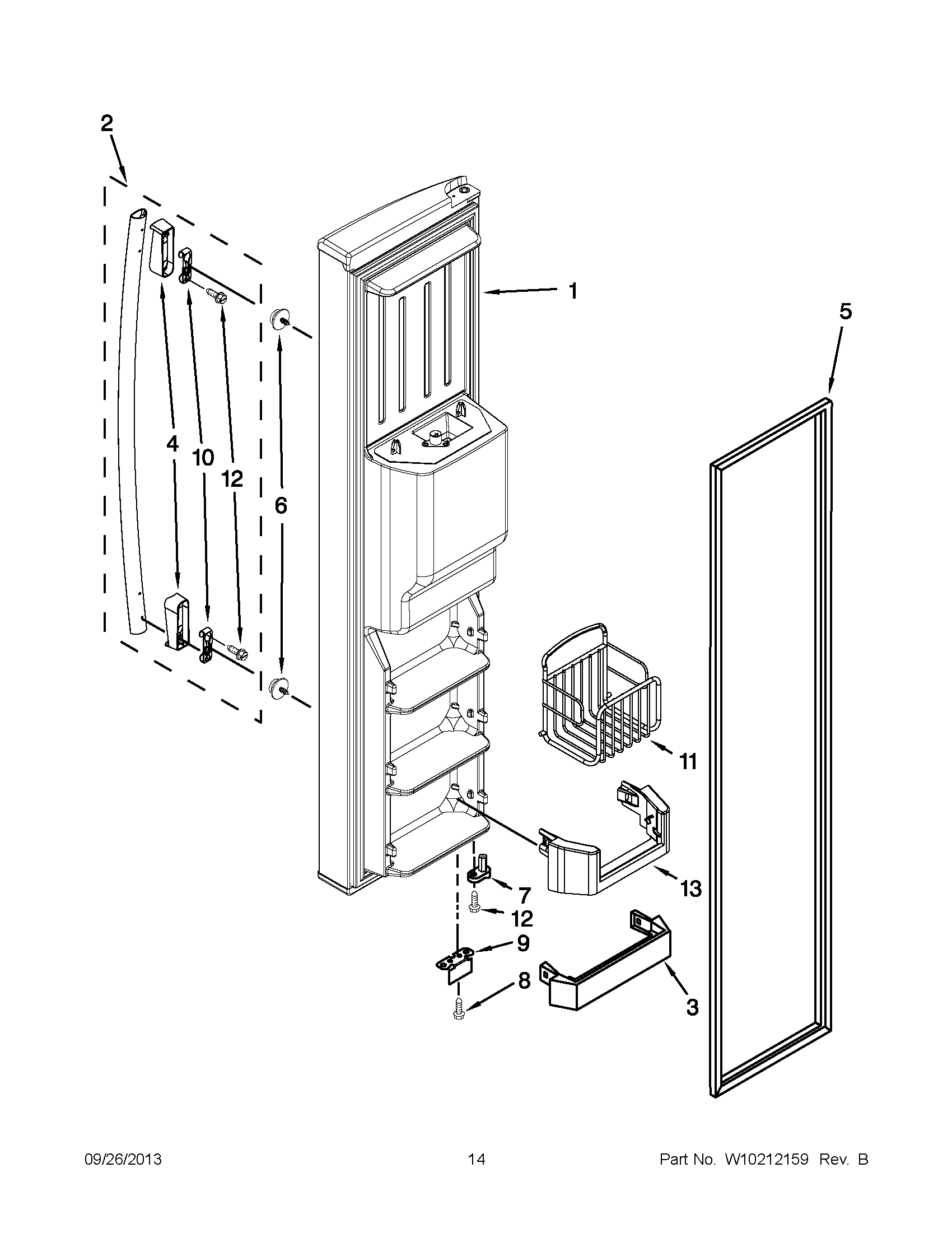 2

1

5

4

10

12

6

11

13

7

12

9

8

3

09/26/2013

14

Part No. W10212159 Rev. B