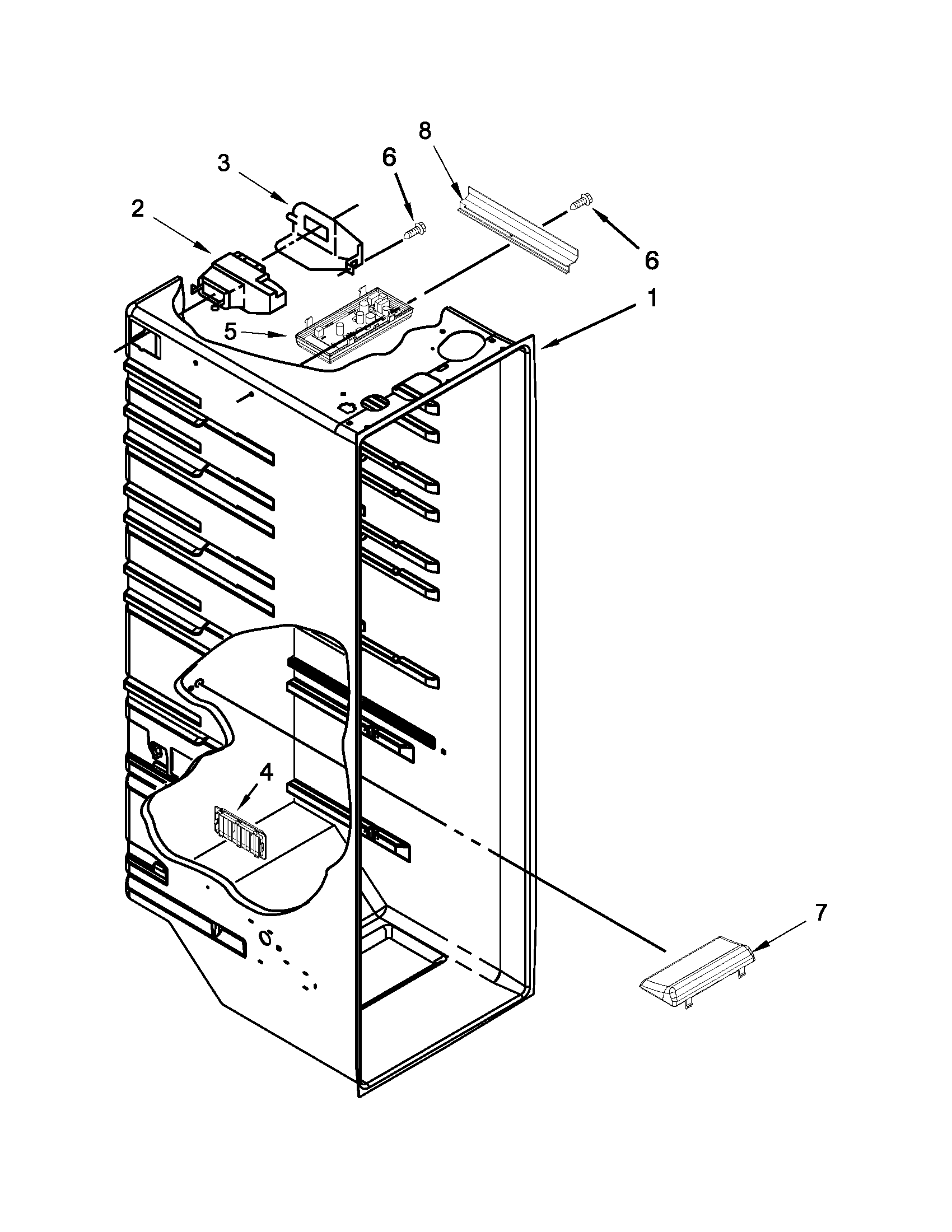 8
3
6
2
6
1
5
4
7