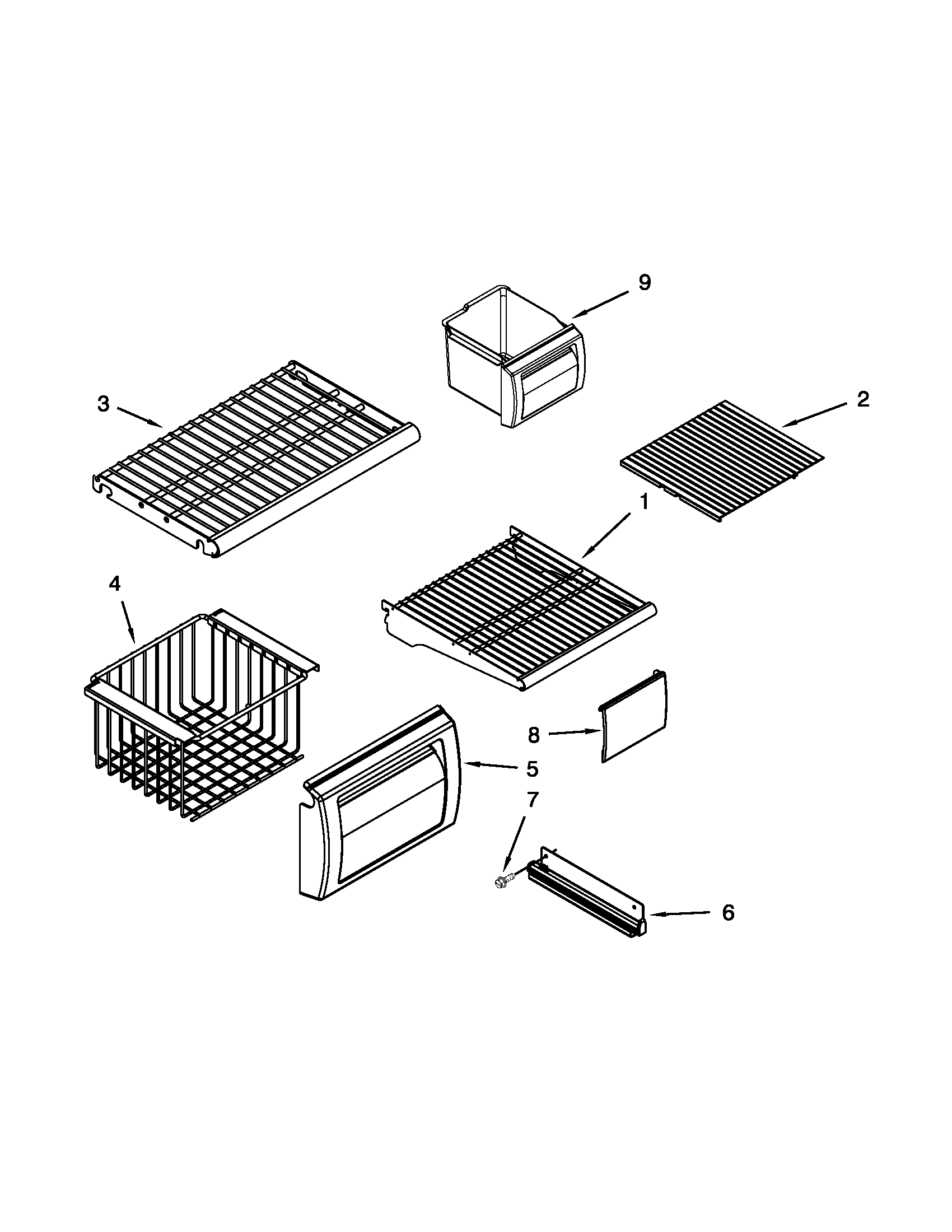 9
3
2
1
4
8
5
7
6