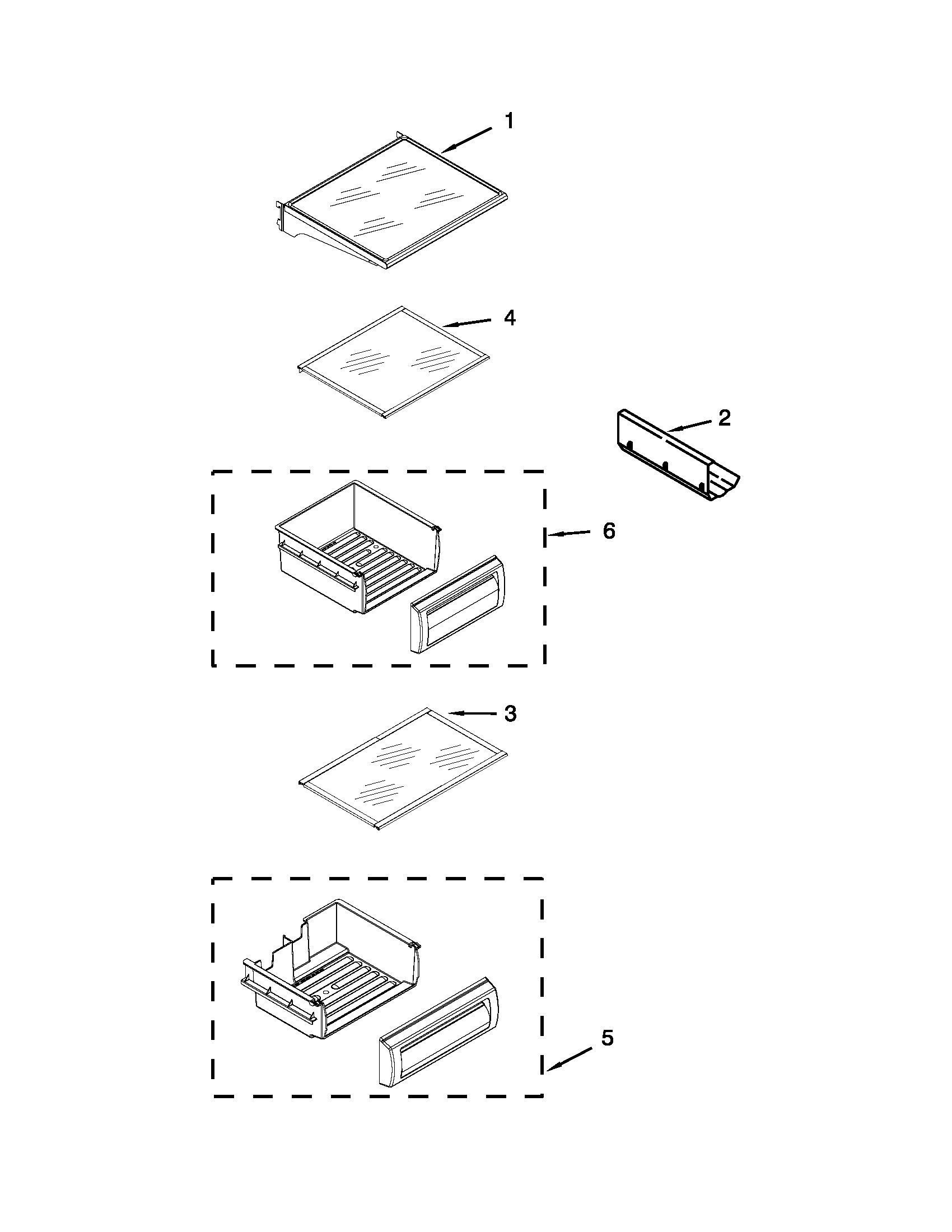 1

4

2

6

3

5