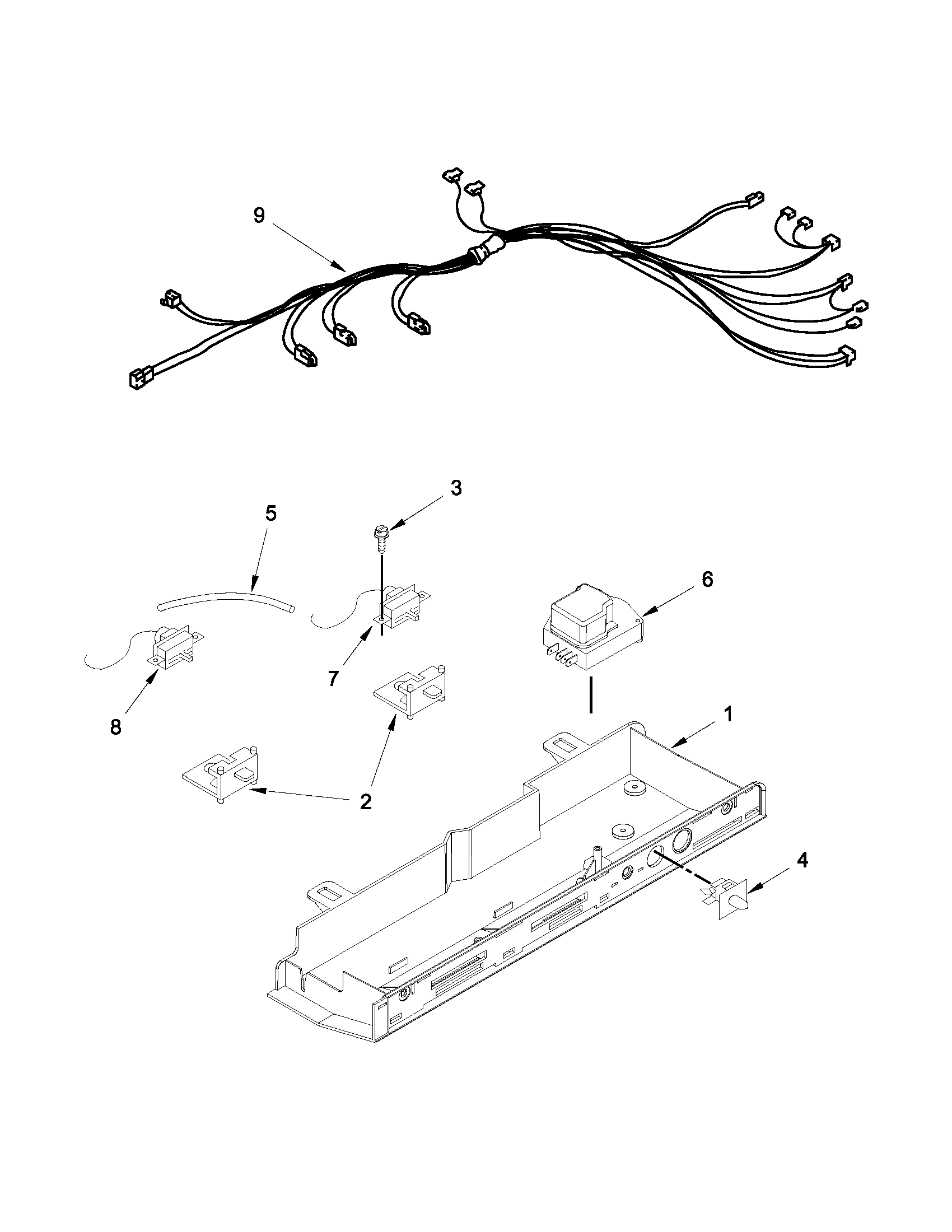 9

3

5

6

7

8

1

2

4