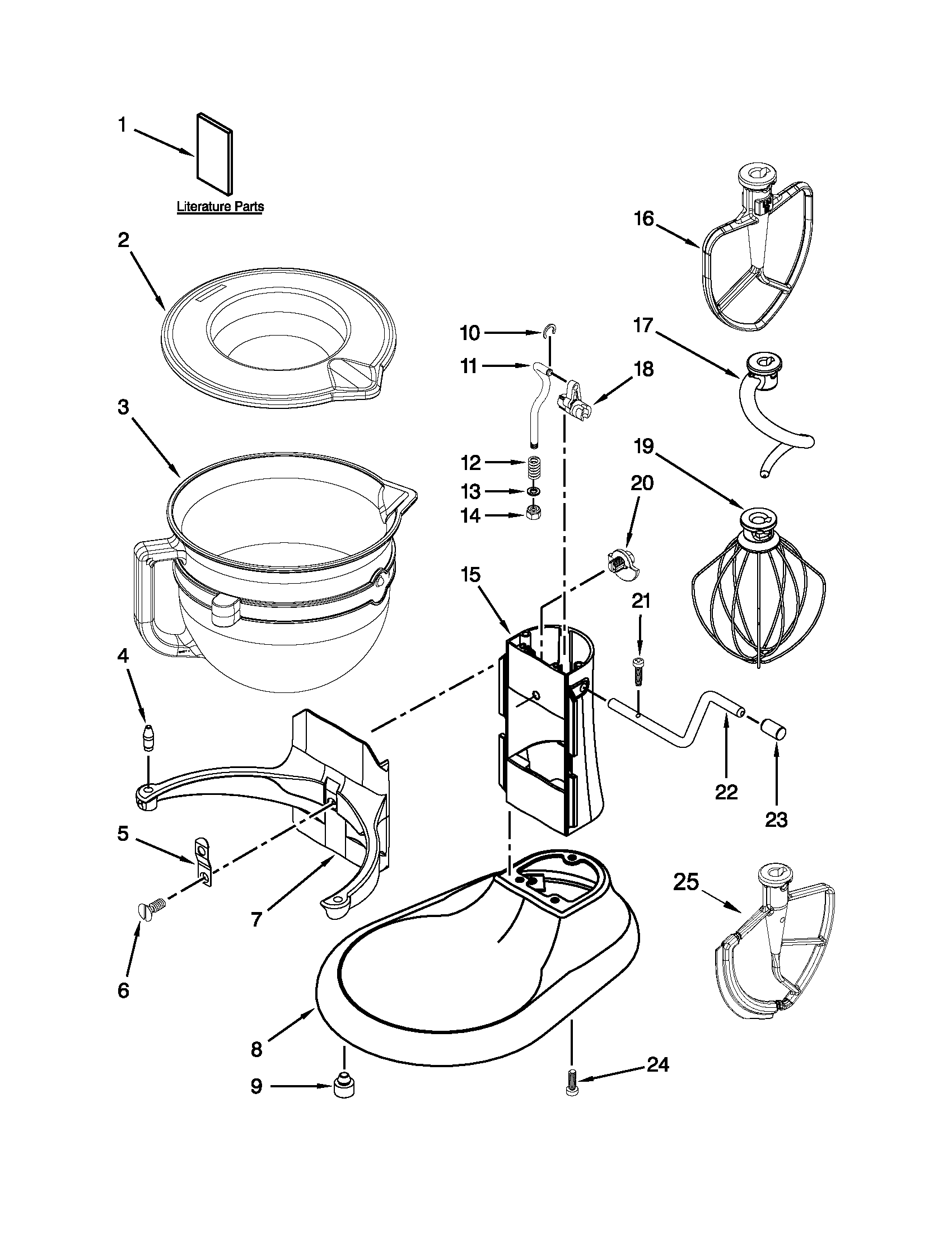 1

Literature Parts

2

3

4

5

6

7

8

9

10

11

12

13

14

15

16

17

18

19

20

21

22

23

24

25