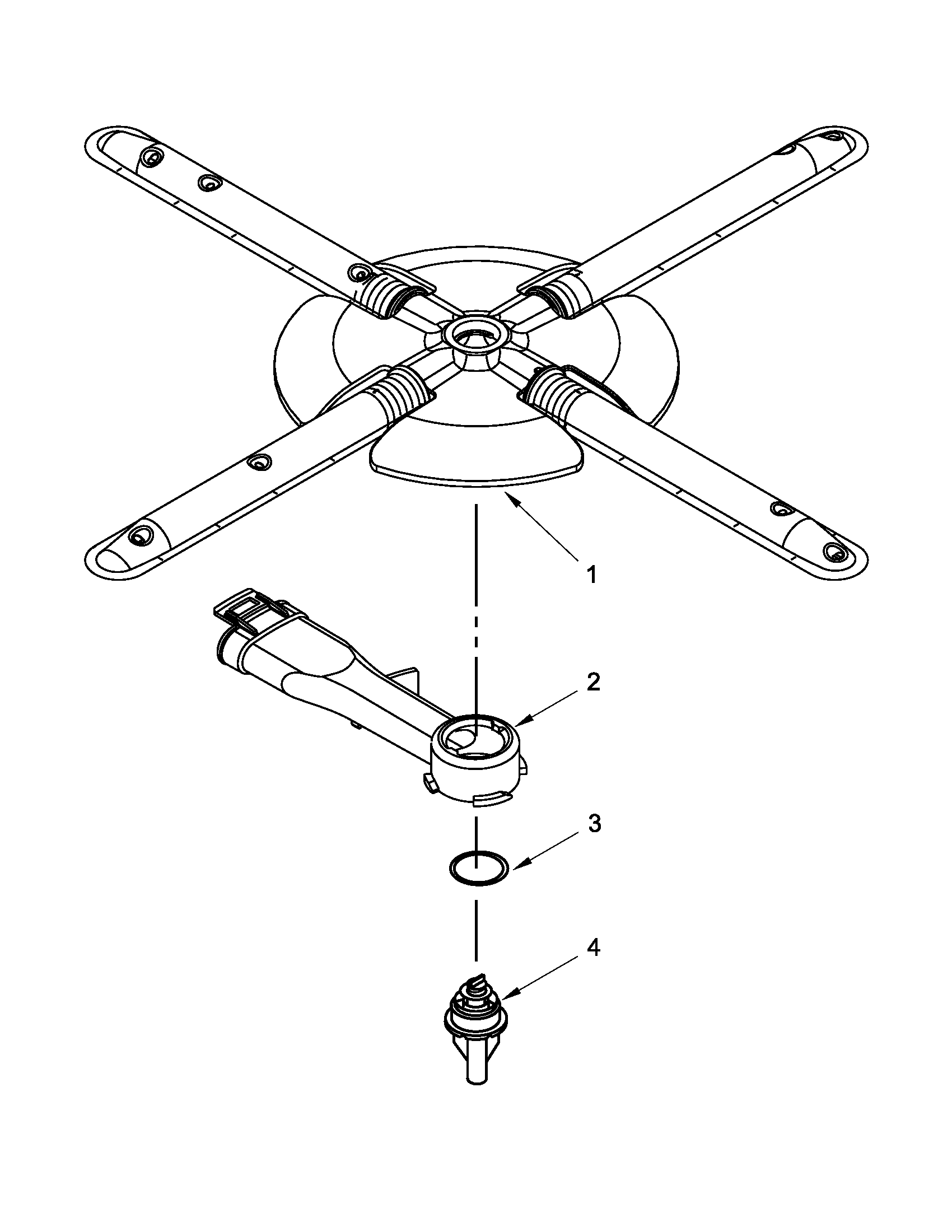 1

2

3

4