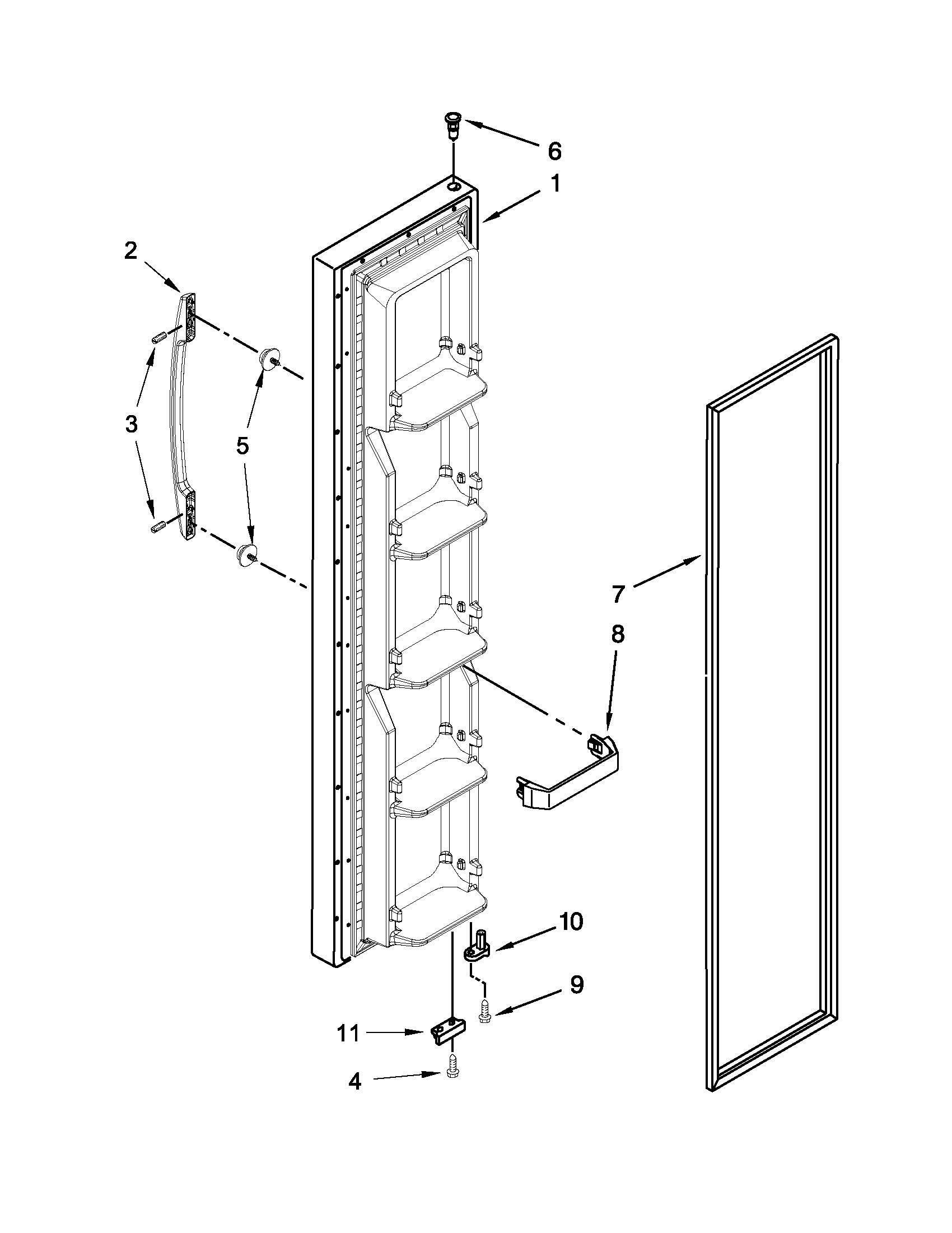 6
1
2
3
5
7
8
10
9
11
4