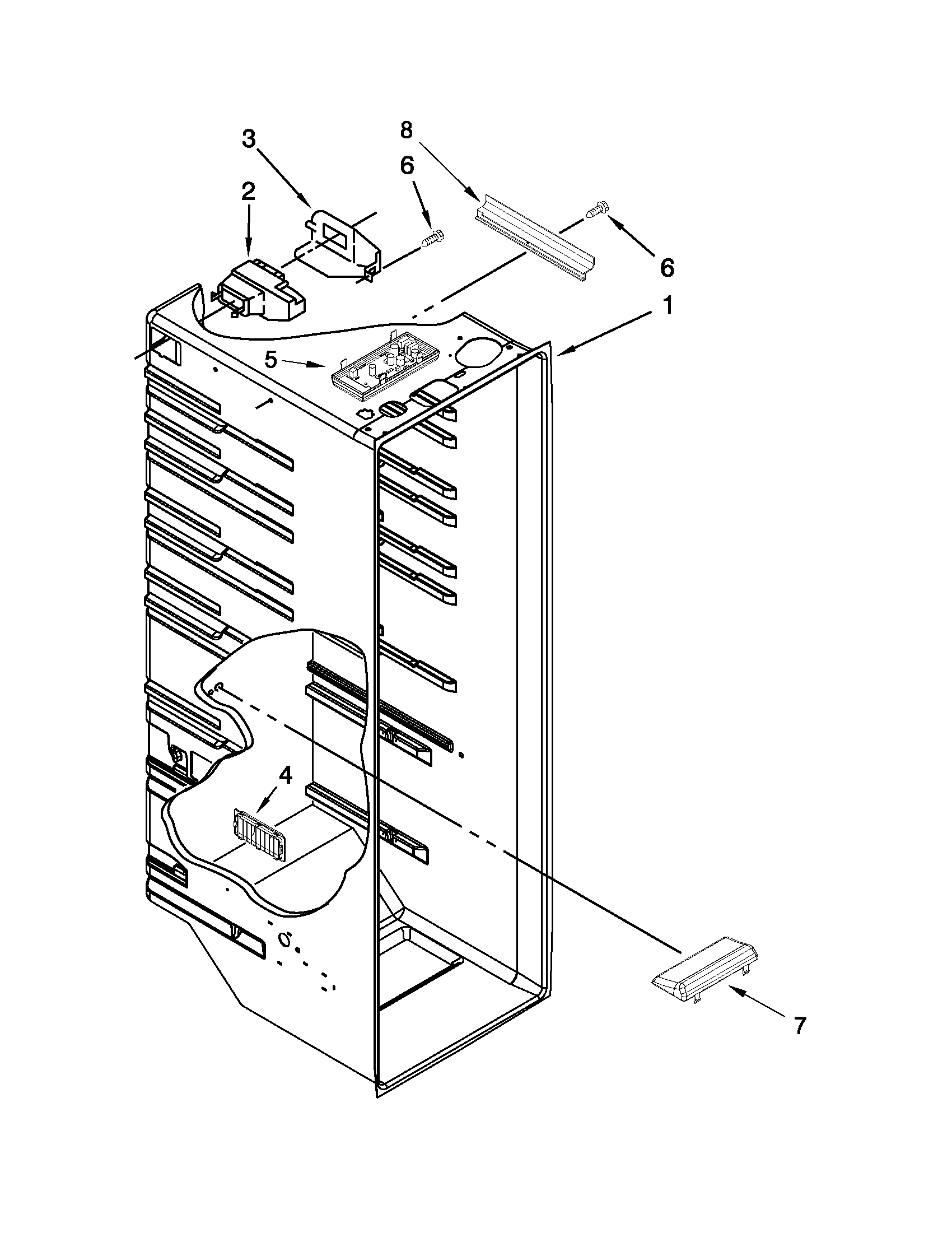 8
3
6
2
6
1
5
4
7