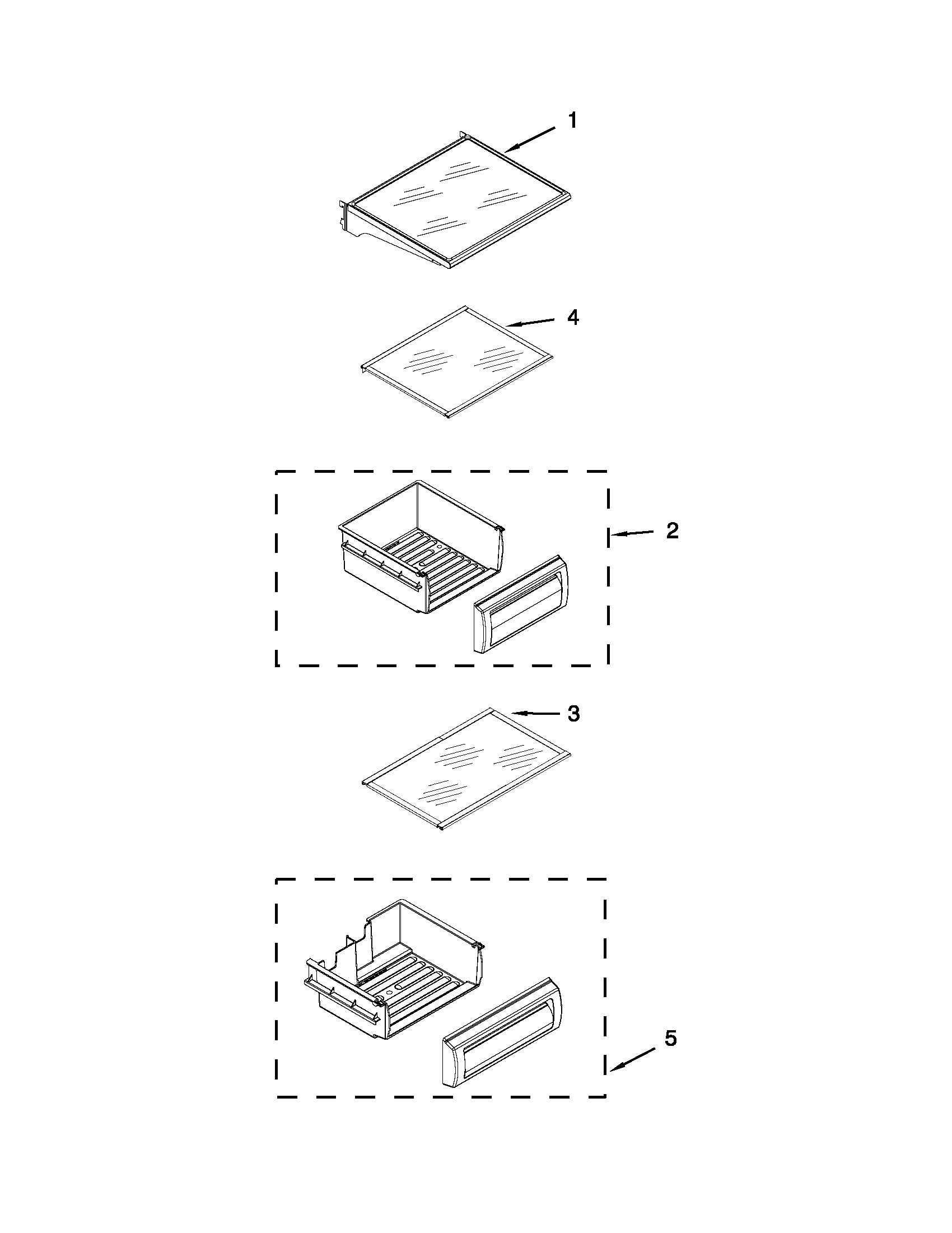 1

4

2

3

5