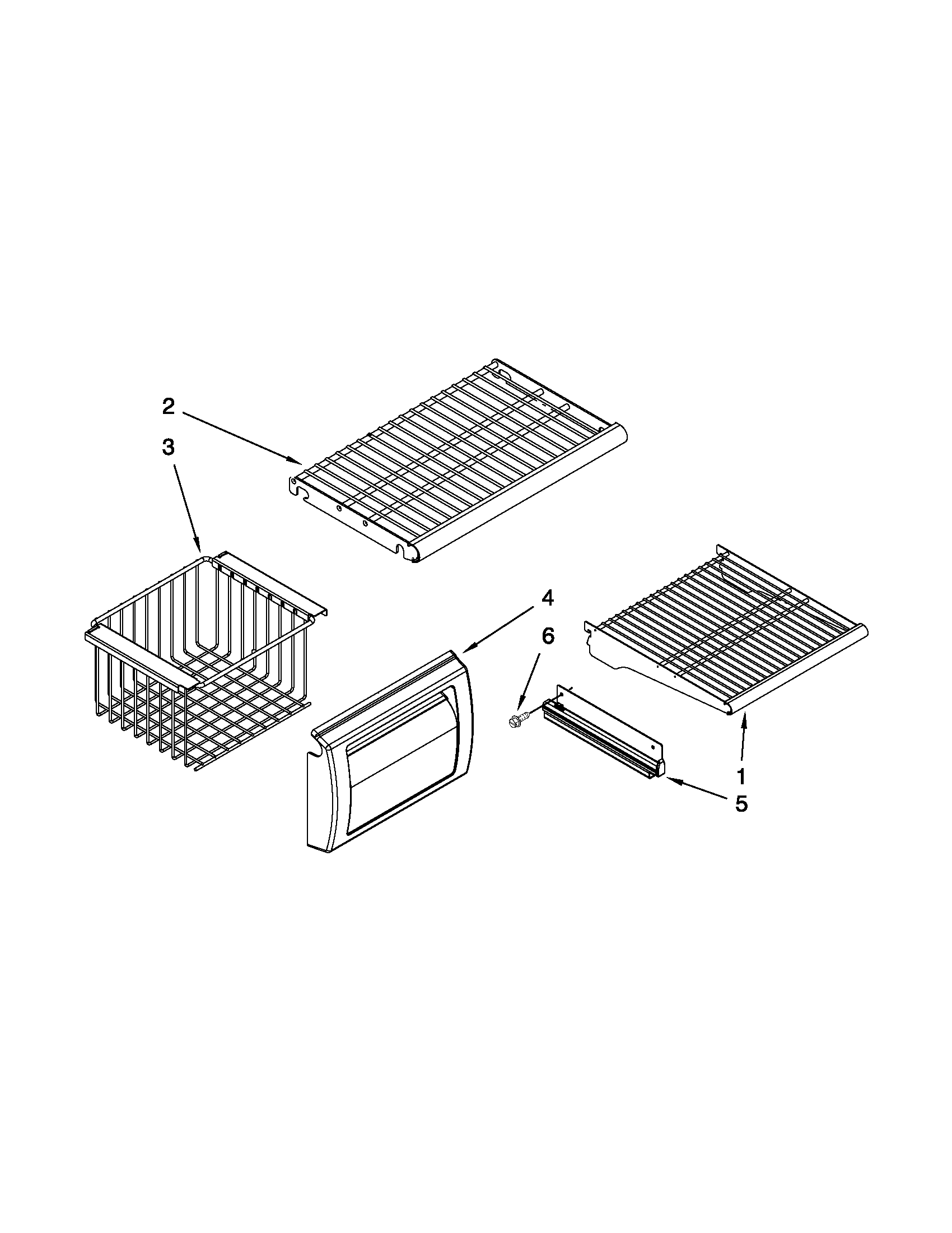 2
3
4
6
1
5