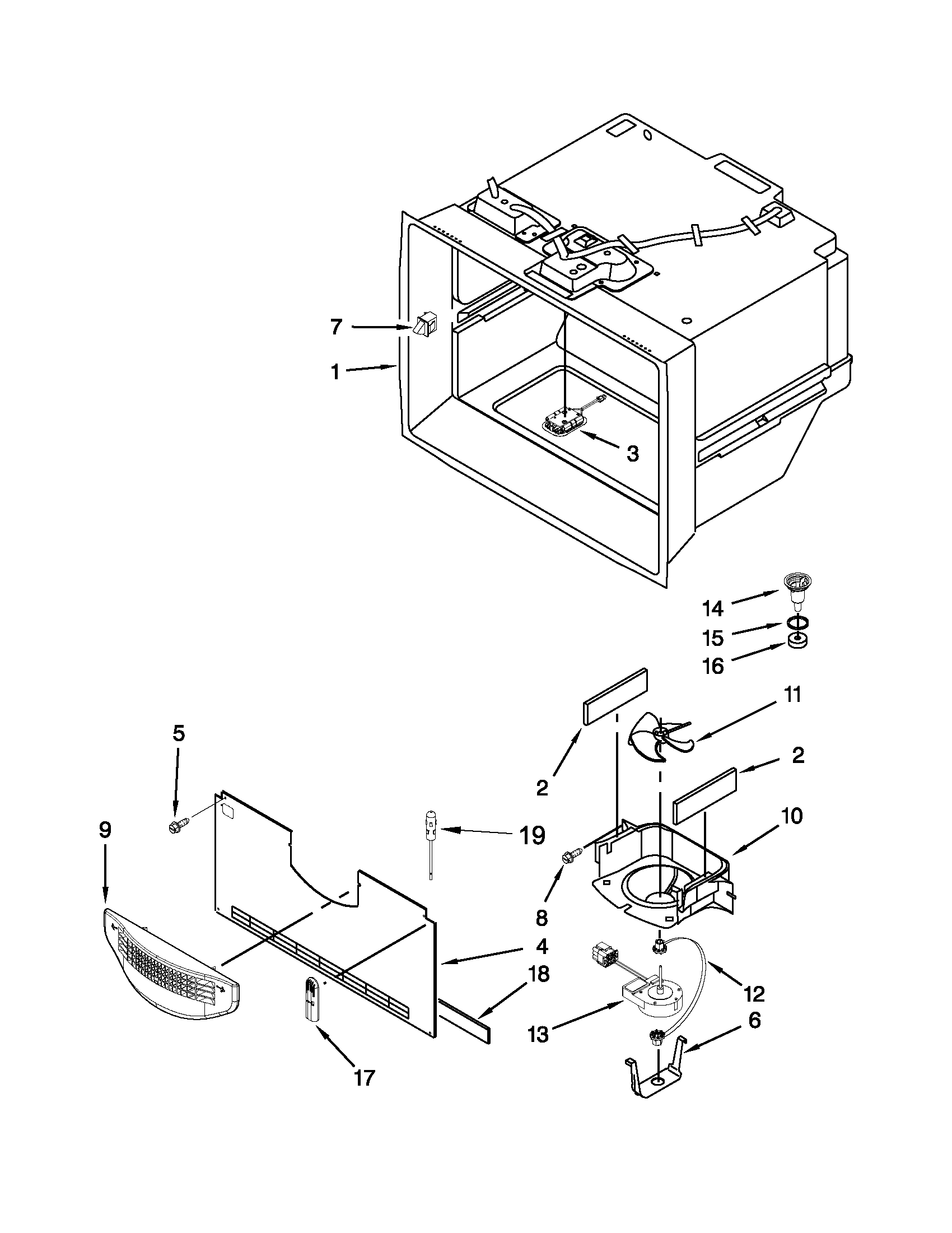 7
1
3
14
15
16
11
2
2
5
9
19
10
8
4
18
12
13
6
17