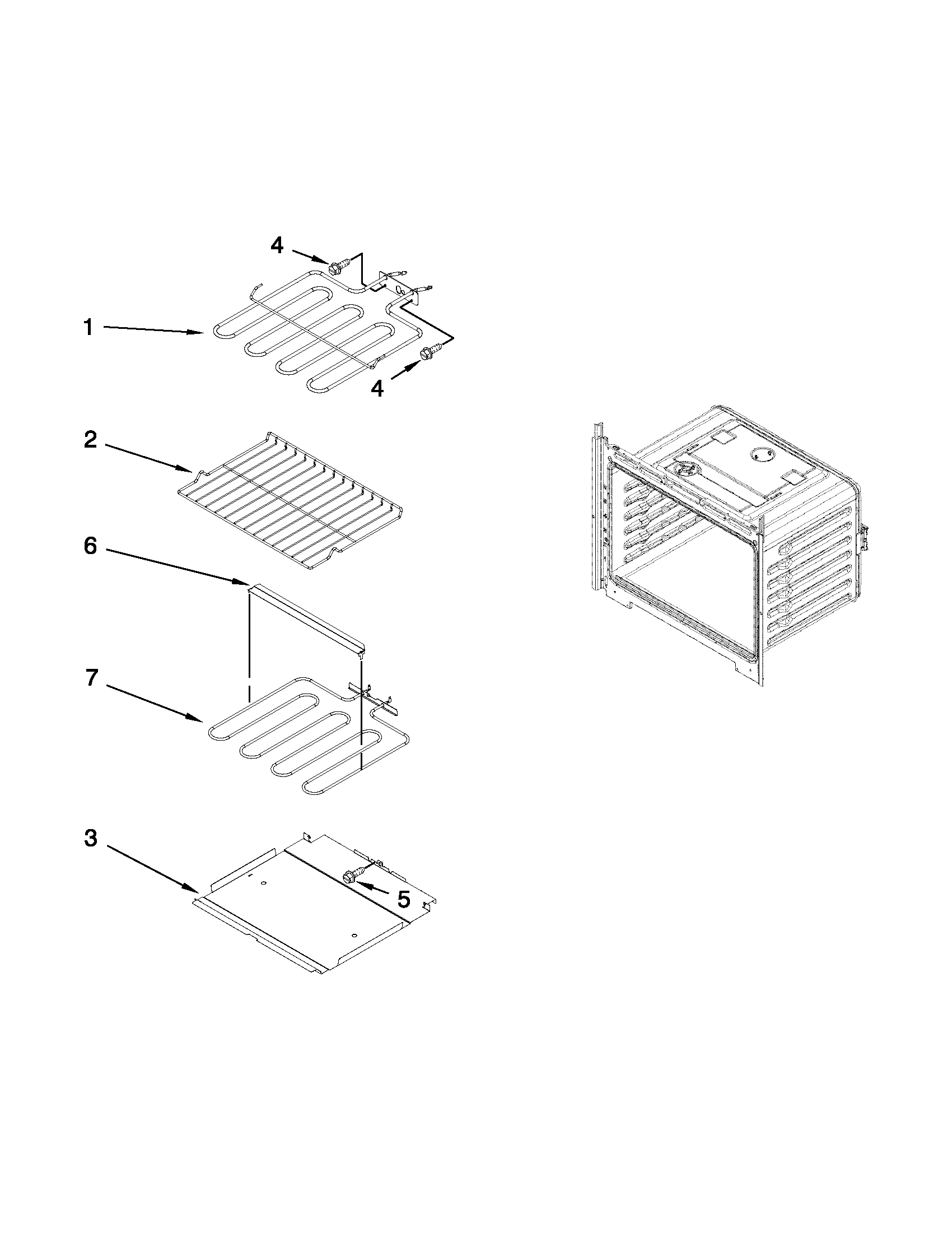 4

1

4

2

6

7

3

5