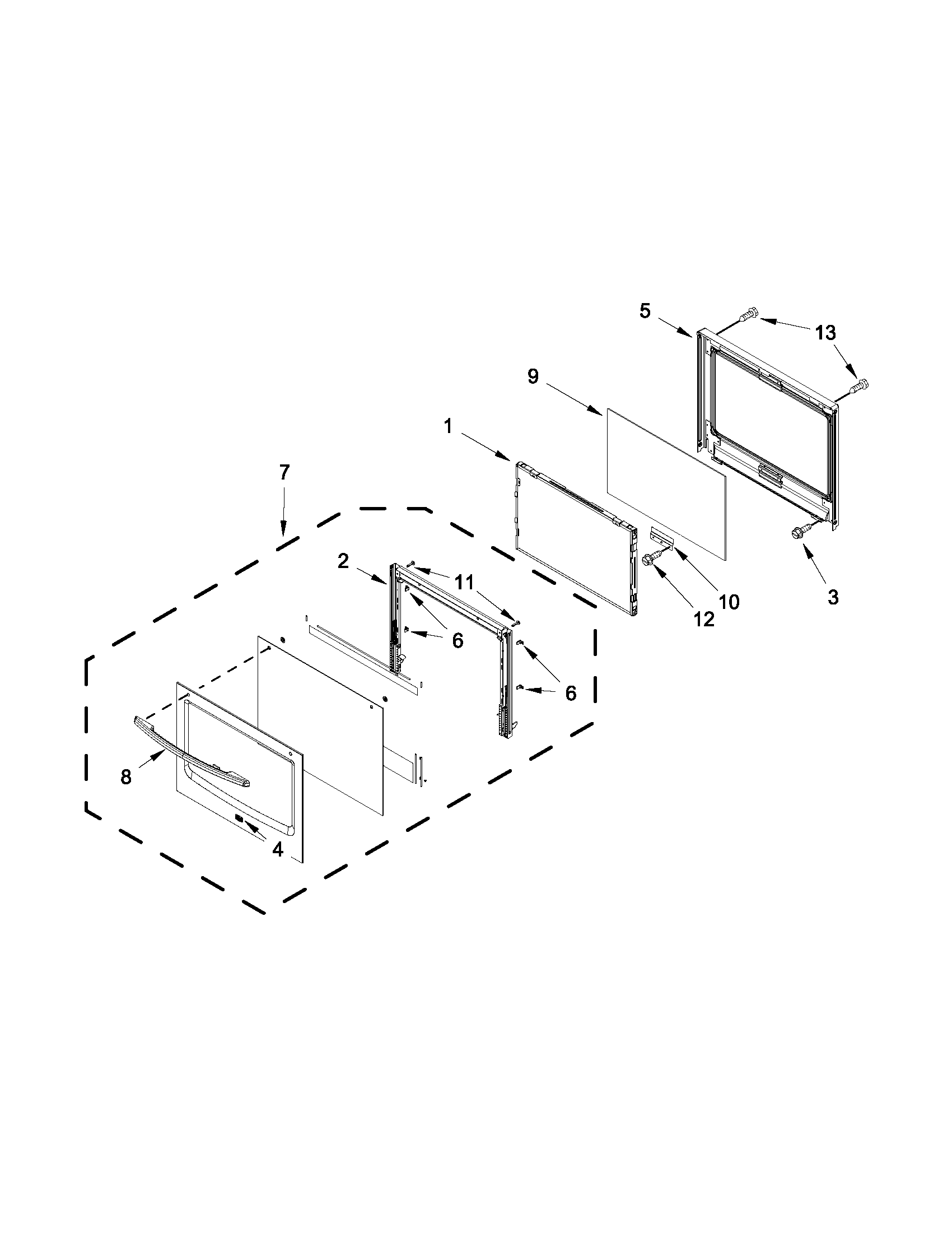 5
13
9
1
7
2
11
6
6
12
10
3
8
4