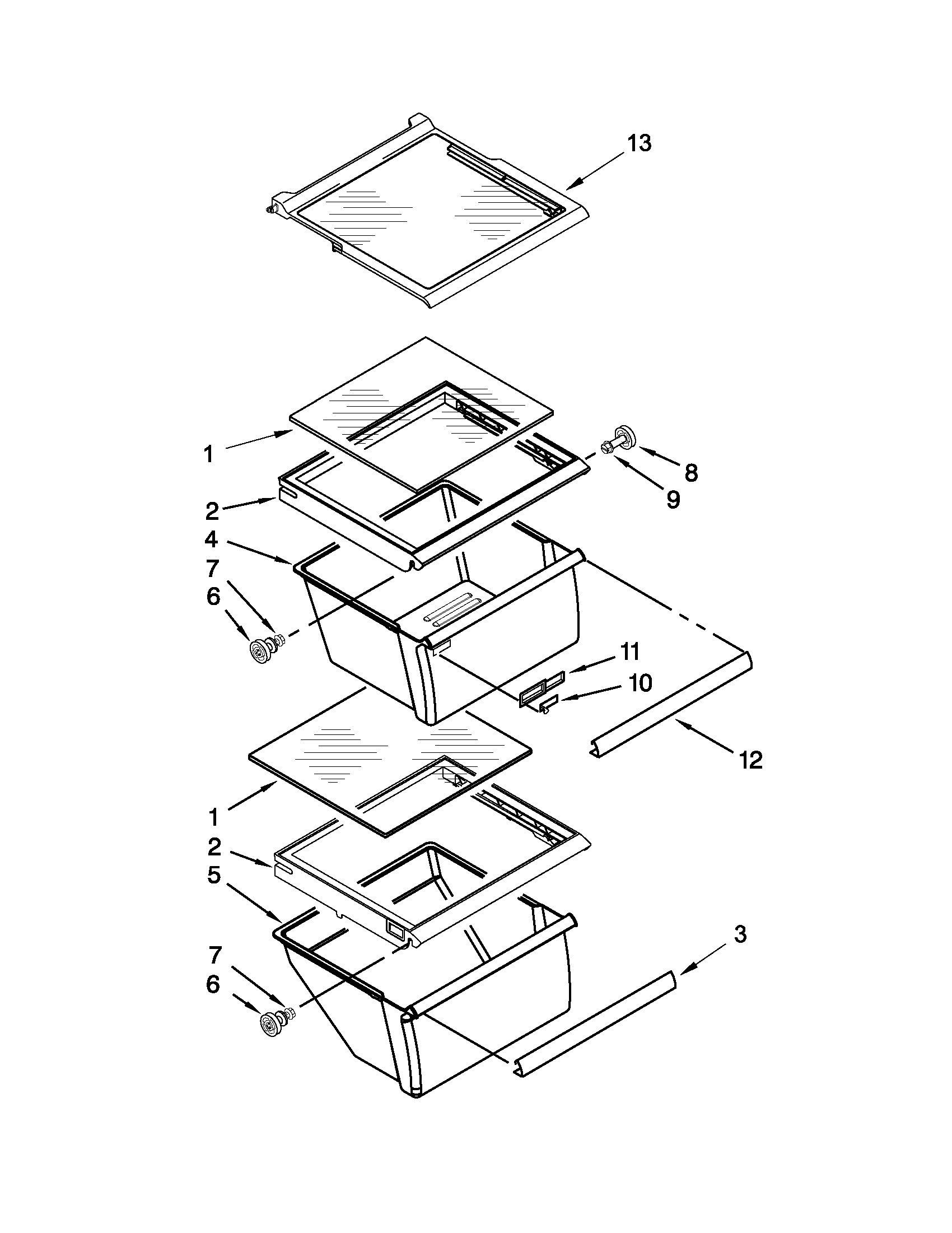 13

1

8

9

2

4

7

6

11

10

12

1

2

5

3

7

6