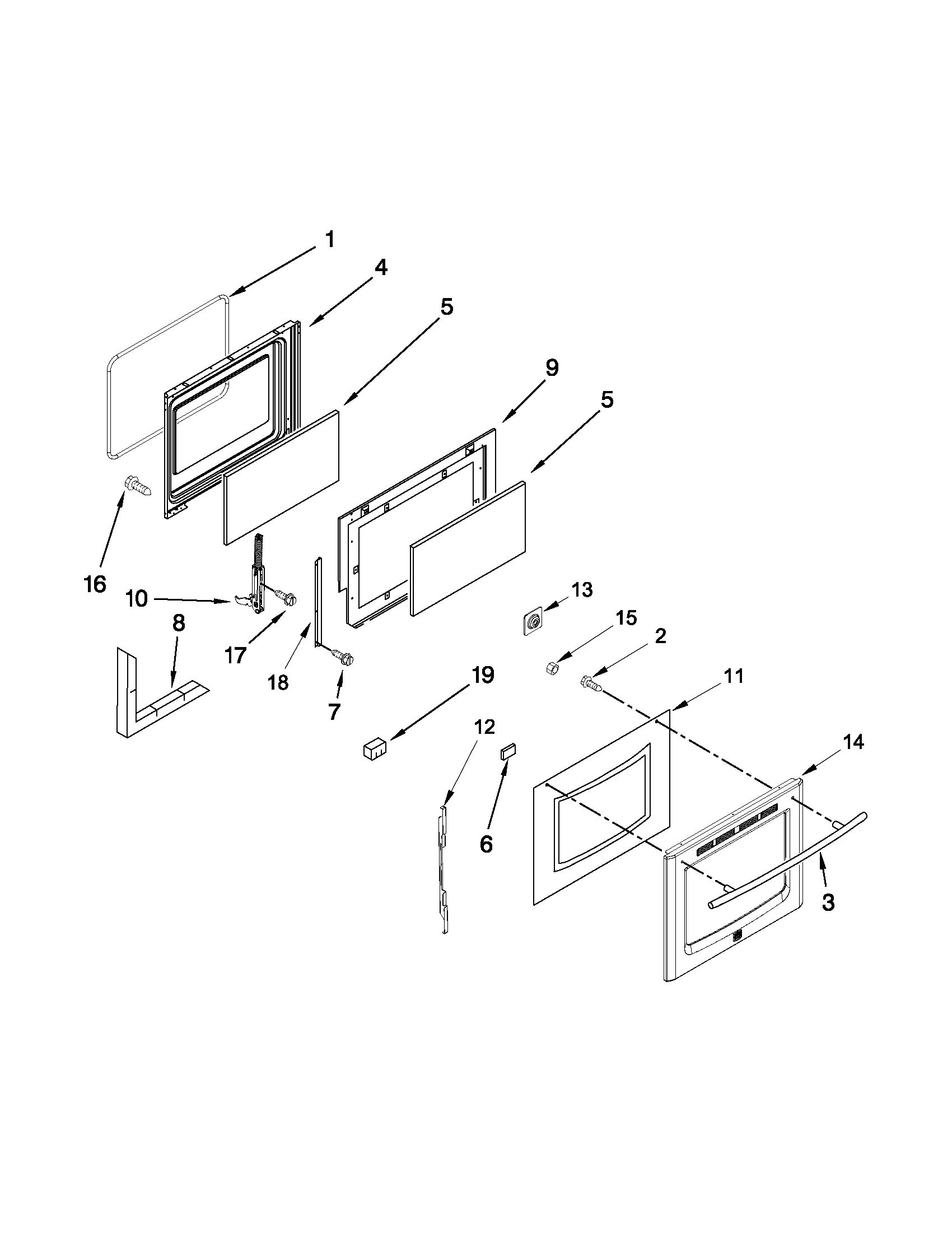 1
4
5
9
5
16
10
13
15
2
8
17
18
7
19
11
12
14
6
3