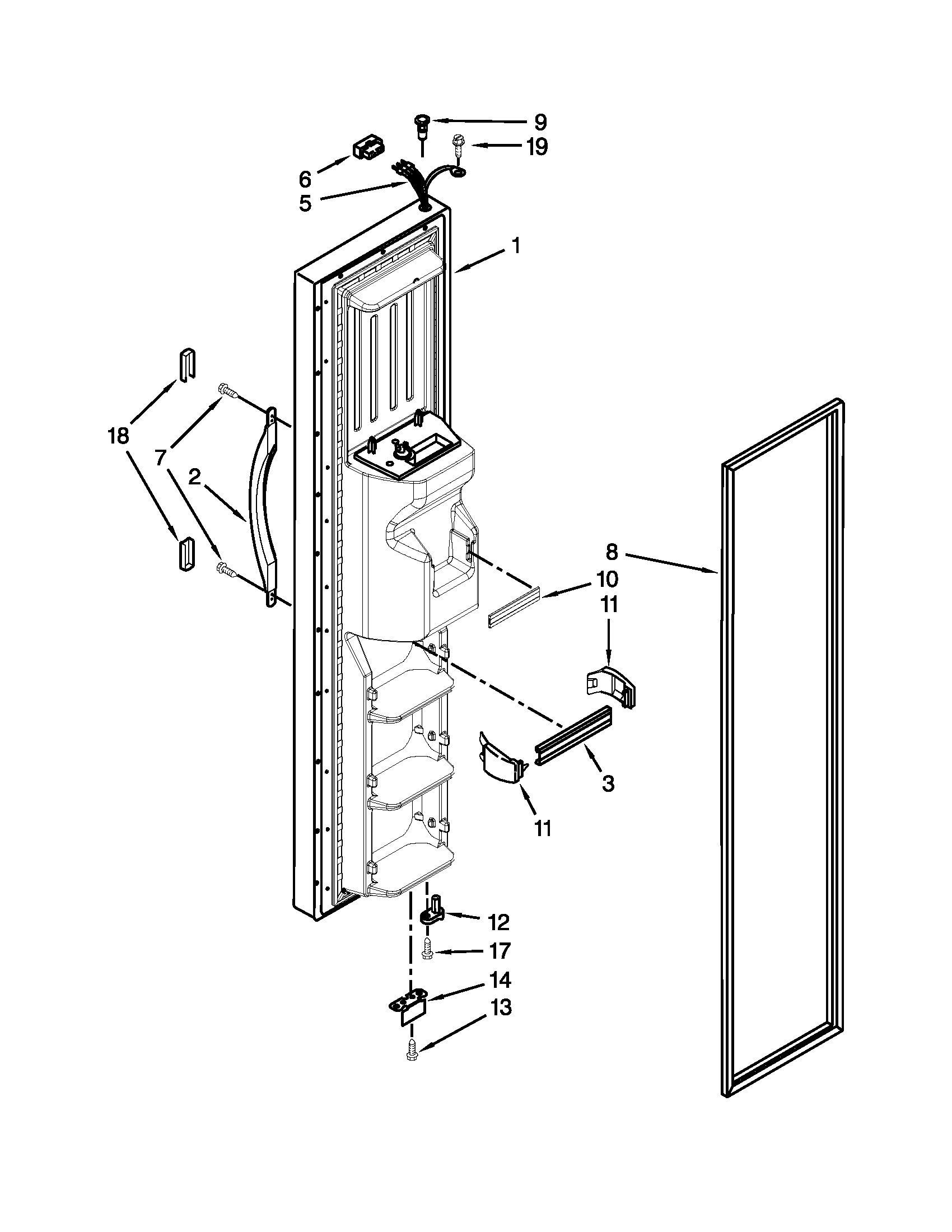 9
19
6
5
1
18
7
2
8
10
11
3
11
12
17
14
13