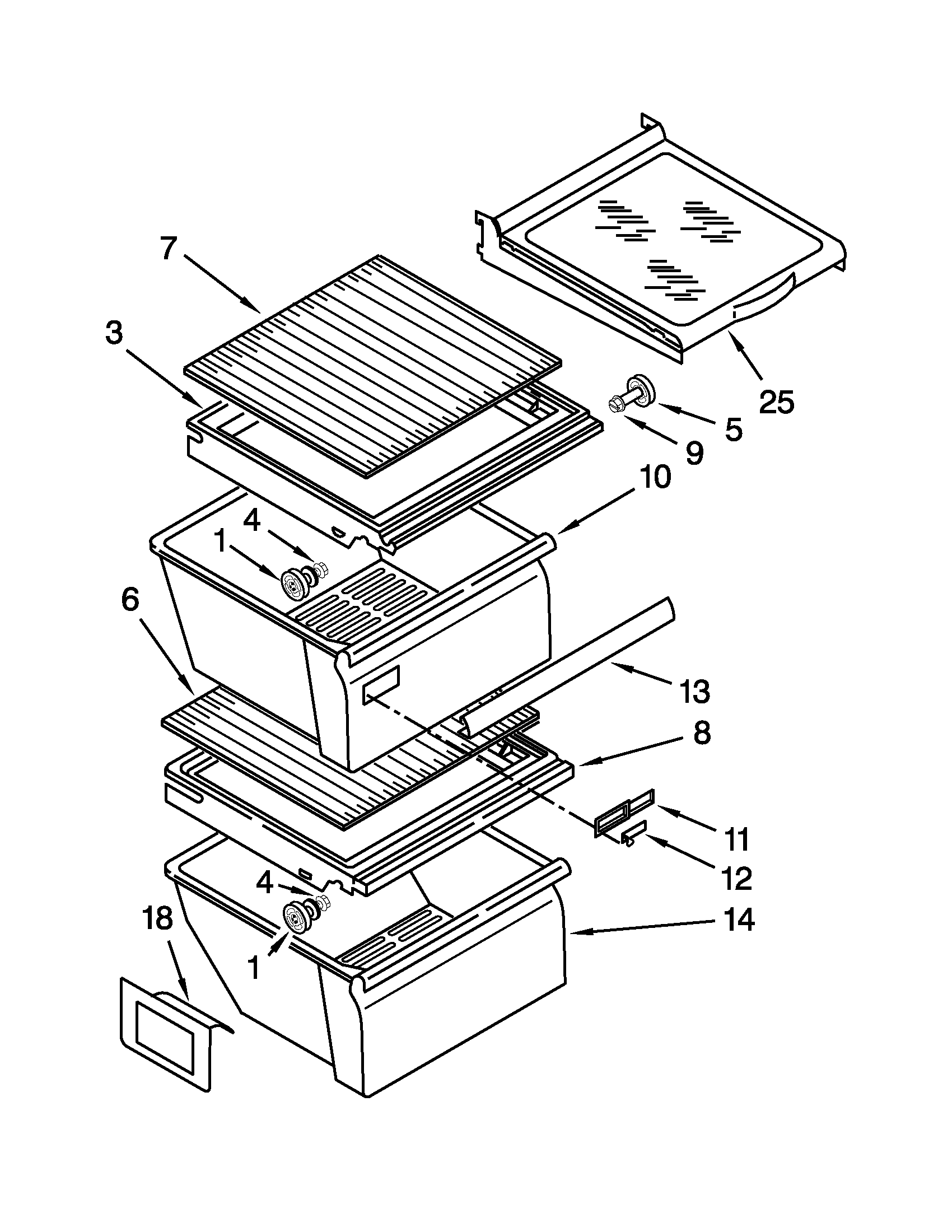 7
3
25
5
9
10
4
1
6
13
8
11
12
4
18
14
1