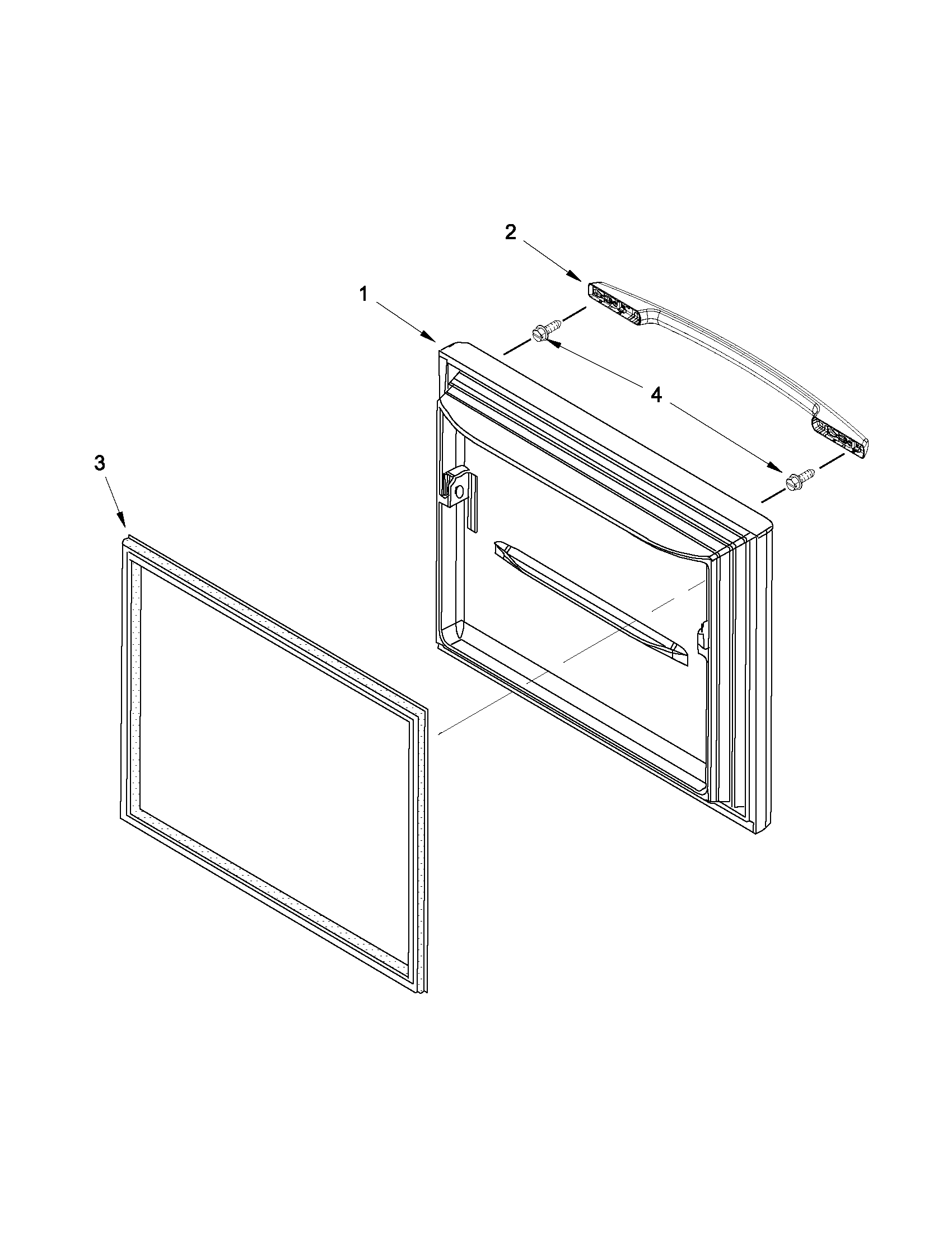 2
1
4
3