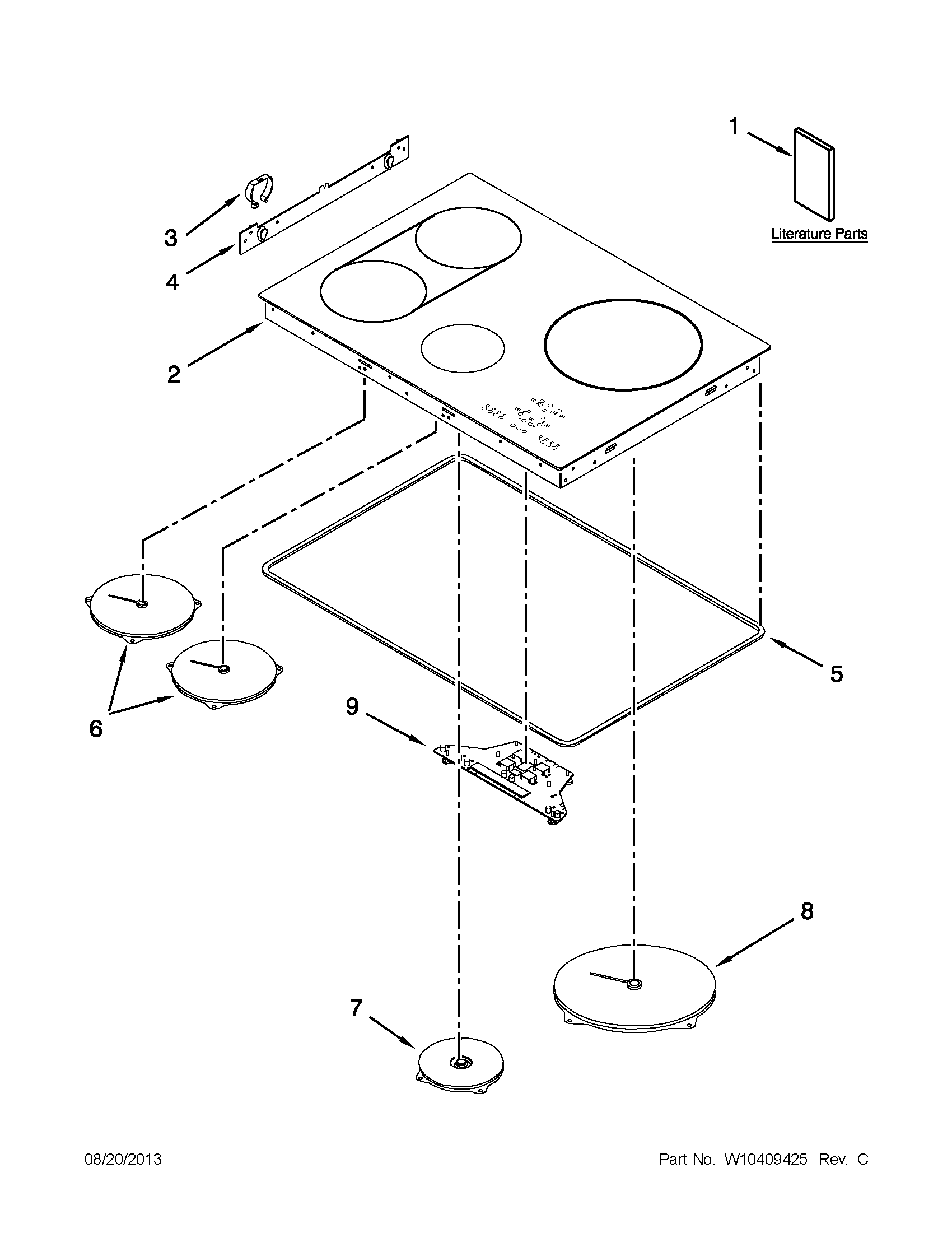 1

Literature Parts

3

4

2

5

6

9

8

7

08/20/2013

Part No. W10409425 Rev. C