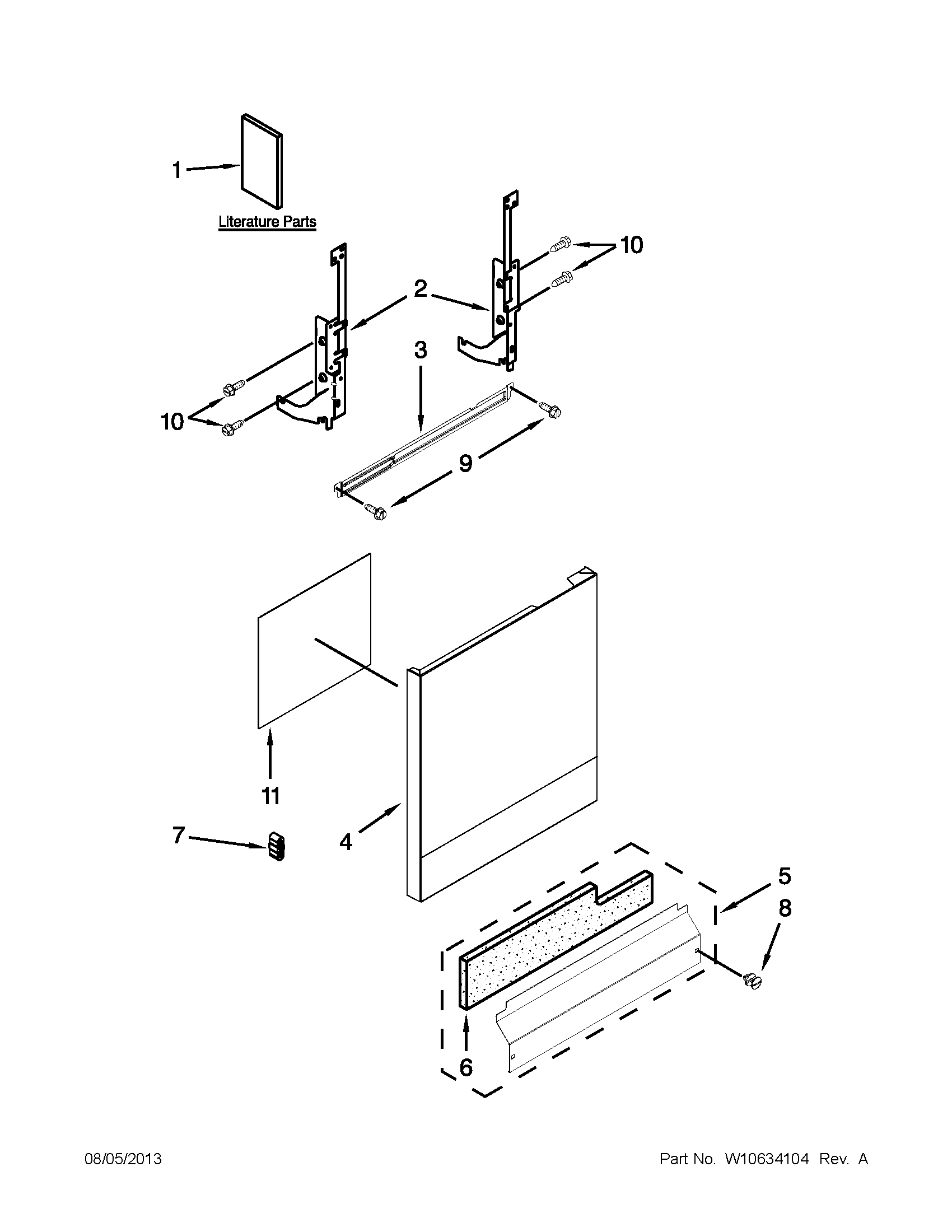 1

Literature Parts

10

2

3

10

9

11

7

4

5

8

6

08/05/2013

Part No. W10634104 Rev. A