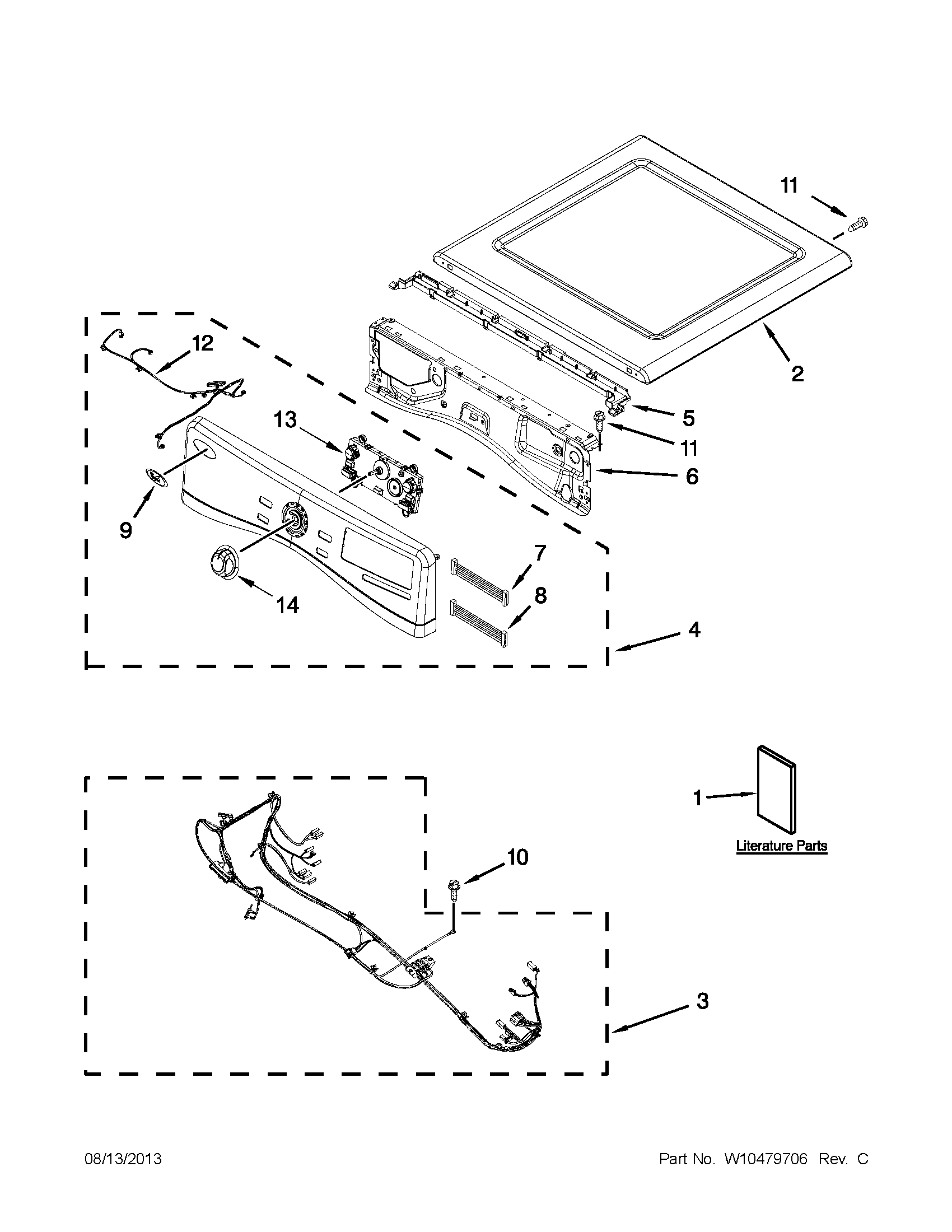 11

12

2

13

5

11

6

9

7

8

14

4

1

Literature Parts

10

3

08/13/2013

Part No. W10479706 Rev. C